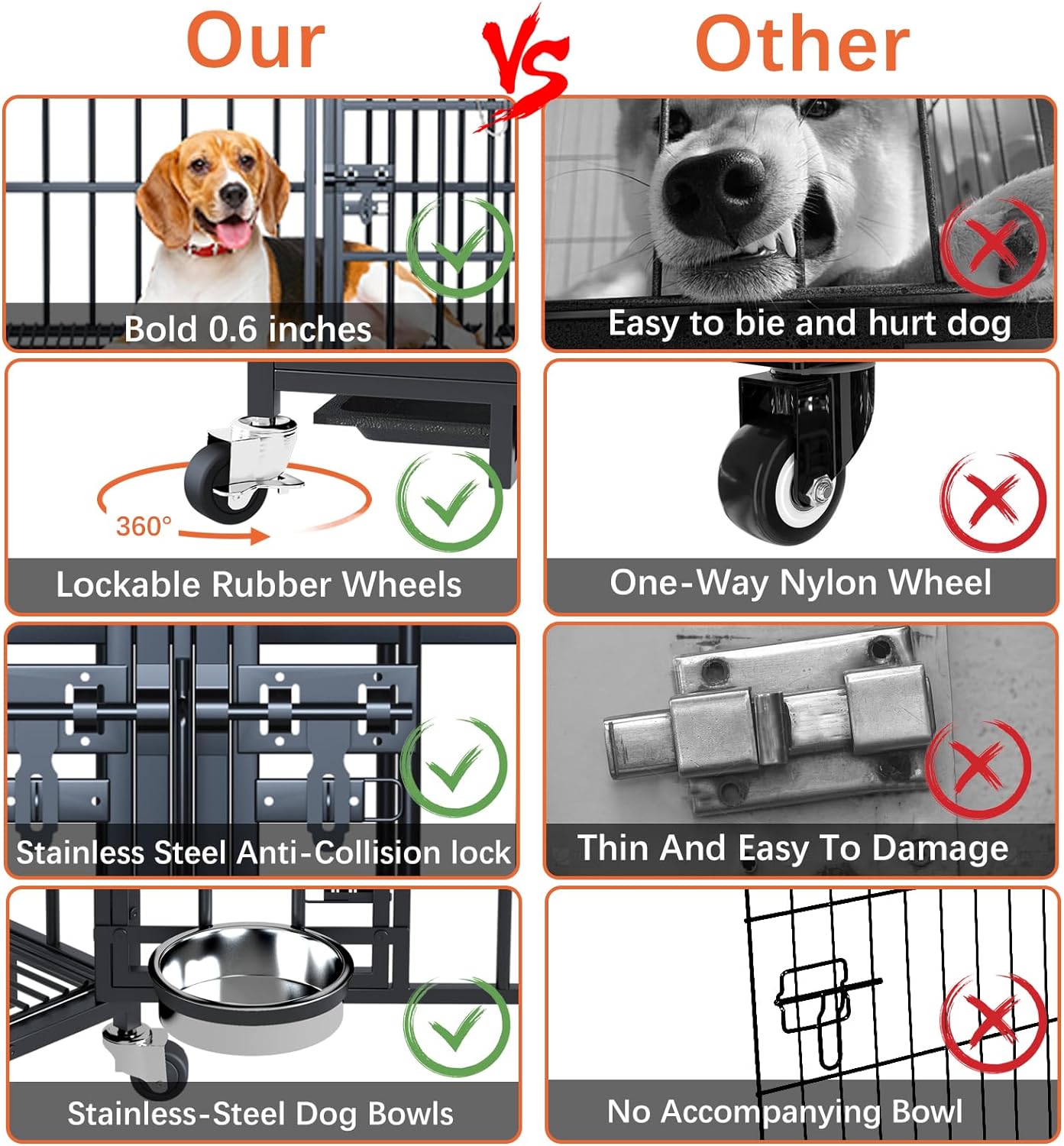 Our VS Other

Bold 0.6 inches

Easy to bie and hurt dog

360°

Lockable Rubber Wheels

One-Way Nylon Wheel

Stainless Steel Anti-Collision lock

Thin And Easy To Damage

Stainless-Steel Dog Bowls

No Accompanying Bowl