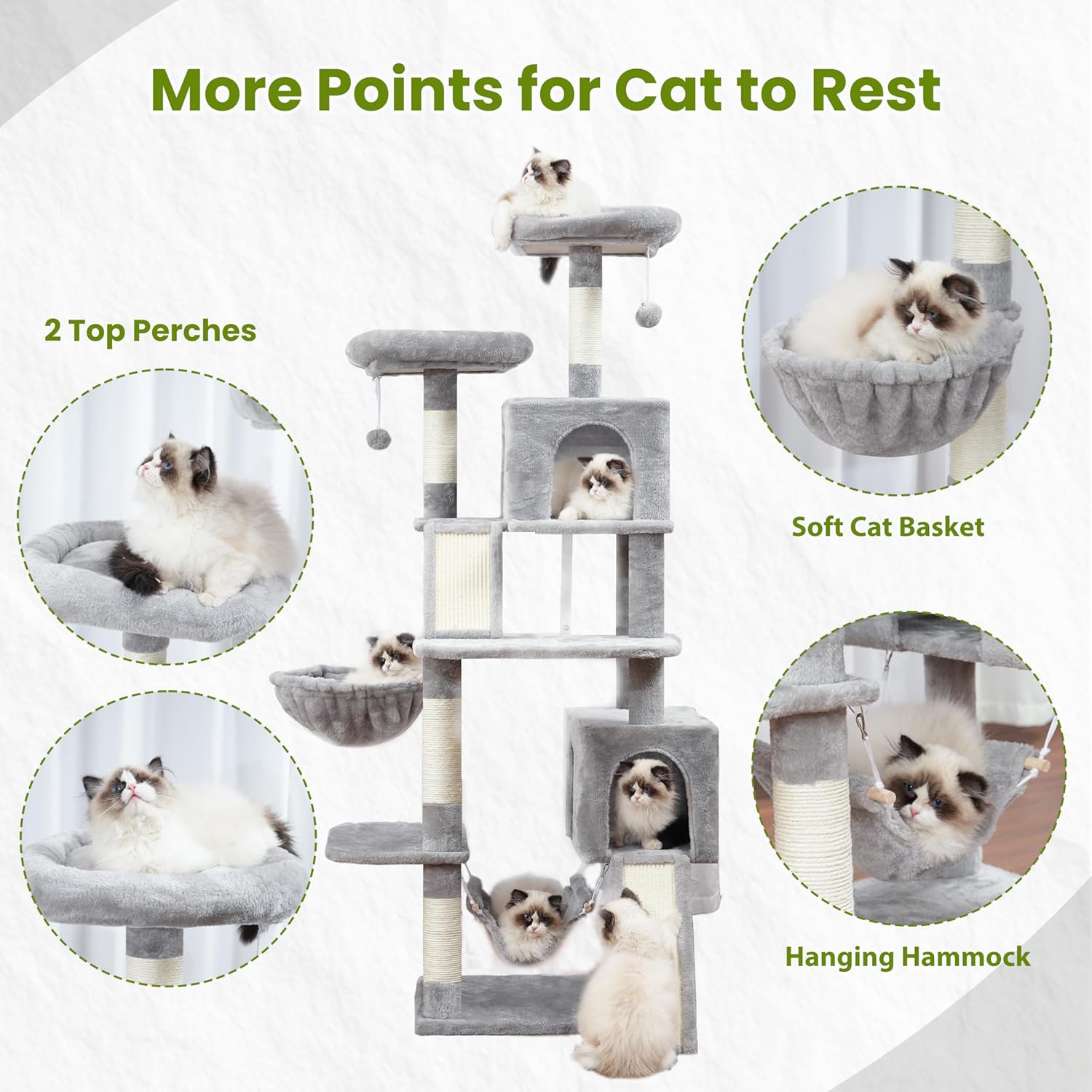 More Points for Cat to Rest

2 Top Perches

Soft Cat Basket

Hanging Hammock