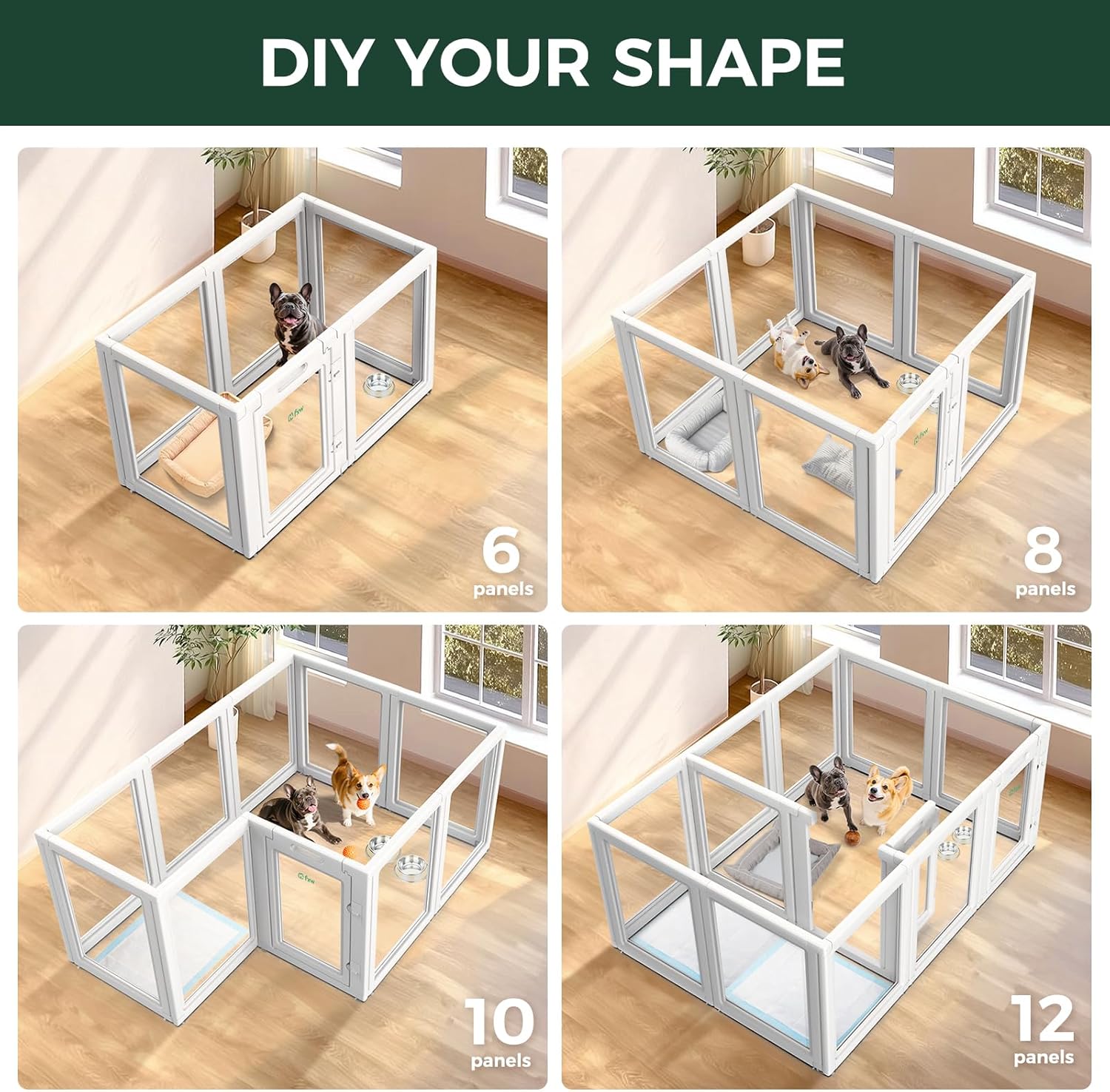 DIY YOUR SHAPE

6
panels

8
panels

10
panels

12
panels