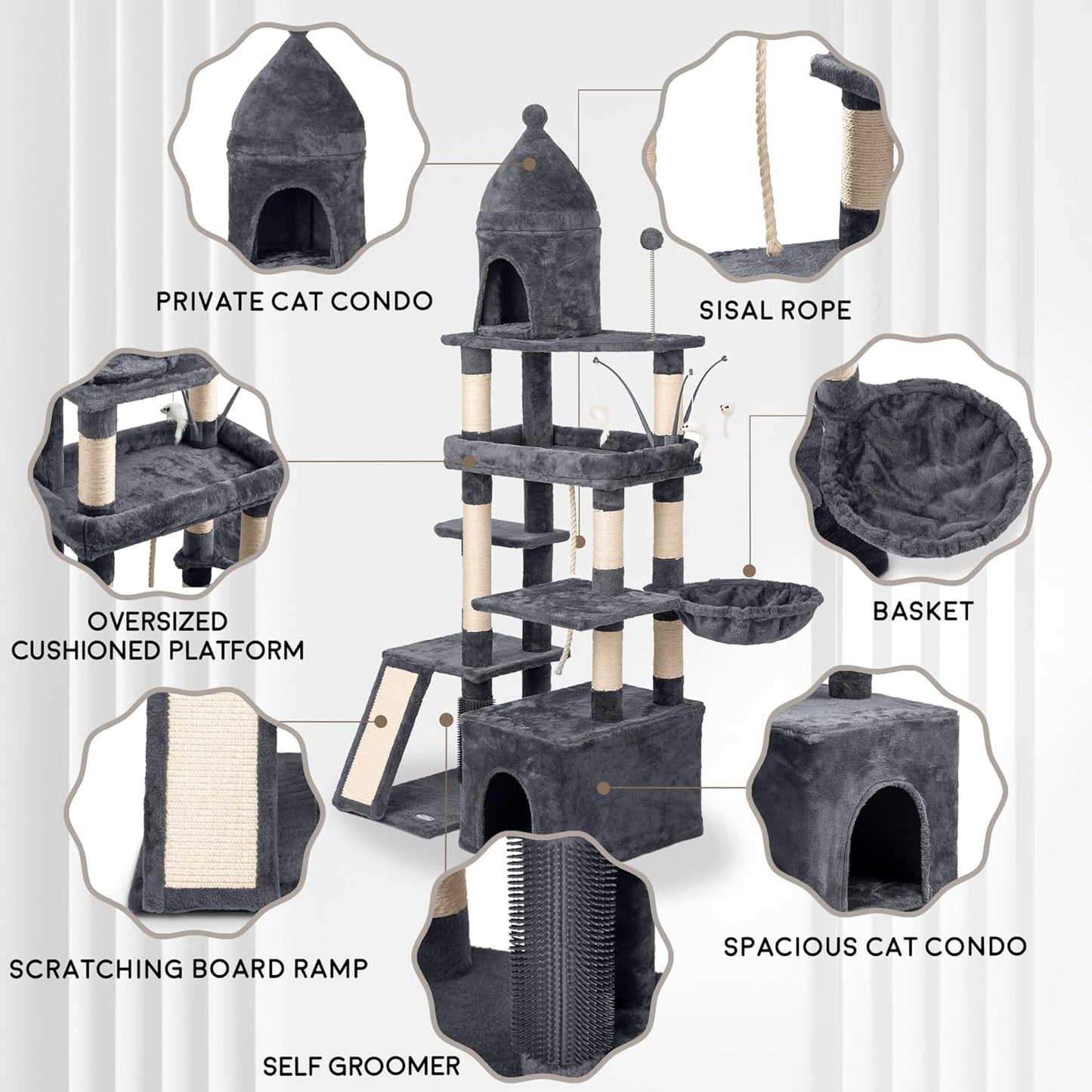 PRIVATE CAT CONDO

SISAL ROPE

OVERSIZED CUSHIONED PLATFORM

BASKET

SCRATCHING BOARD RAMP

SPACIOUS CAT CONDO

SELF GROOMER