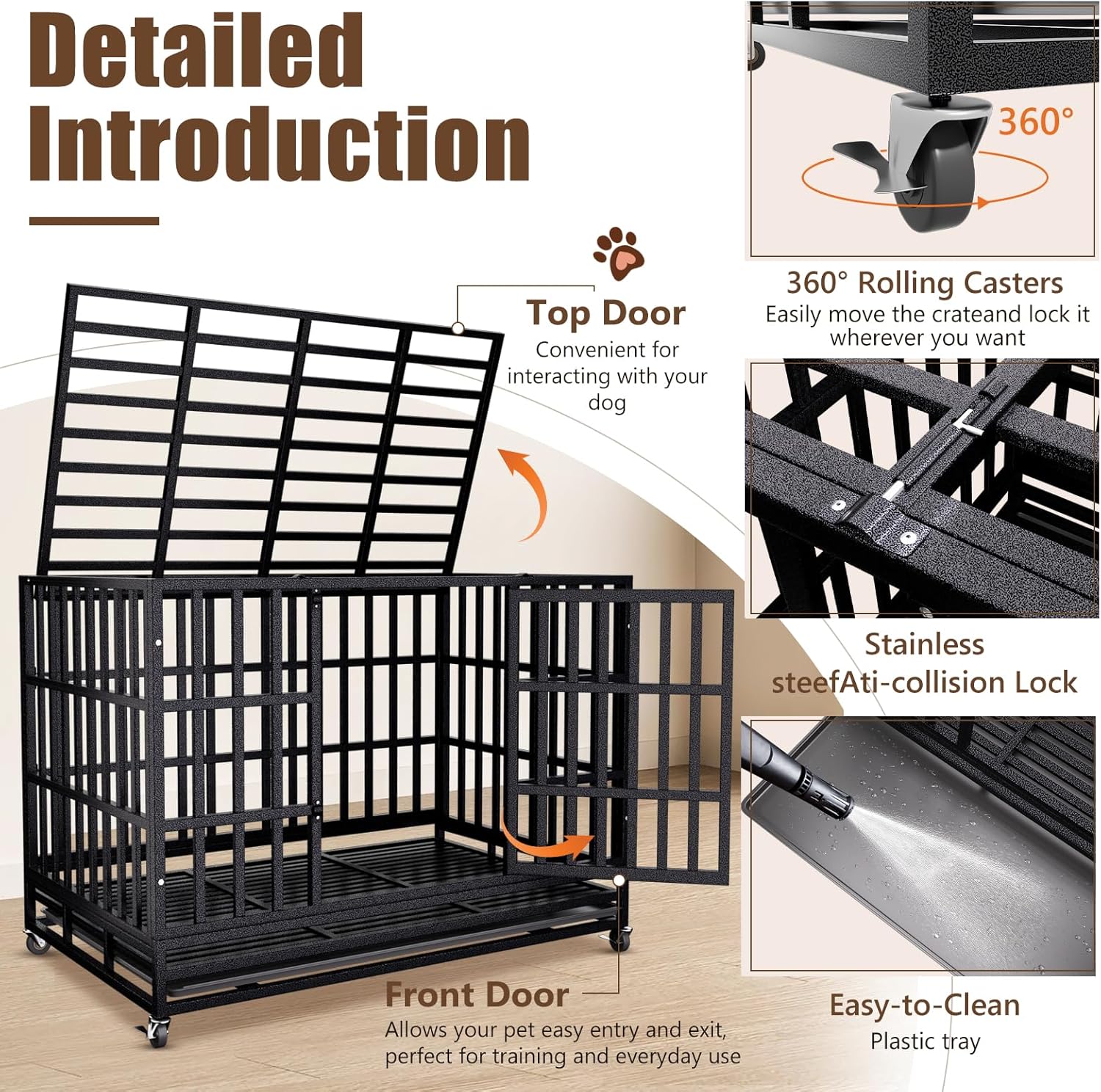 Detailed Introduction

Top Door
Convenient for interacting with your dog

Front Door
Allows your pet easy entry and exit, perfect for training and everyday use

360°

360° Rolling Casters
Easily move the crateand lock it wherever you want

Stainless steefAti-collision Lock

Easy-to-Clean
Plastic tray