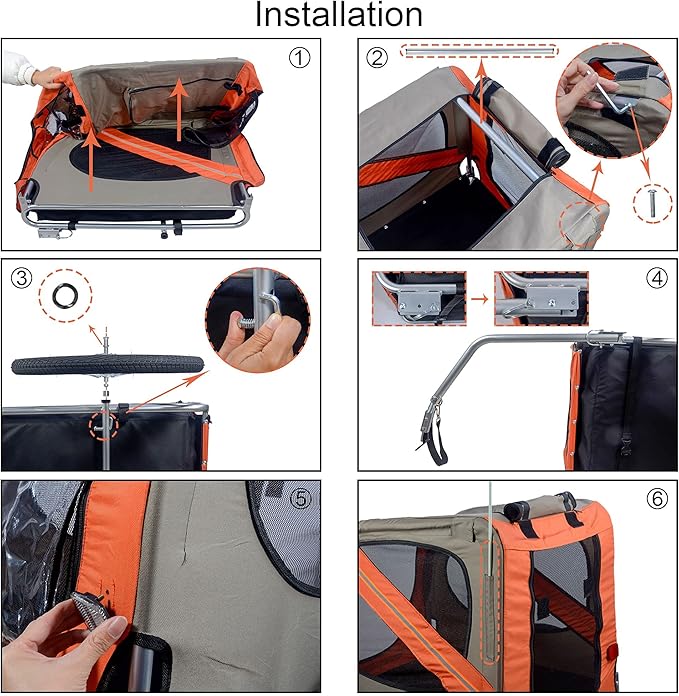 Installation

①

②

③

④

⑤

⑥