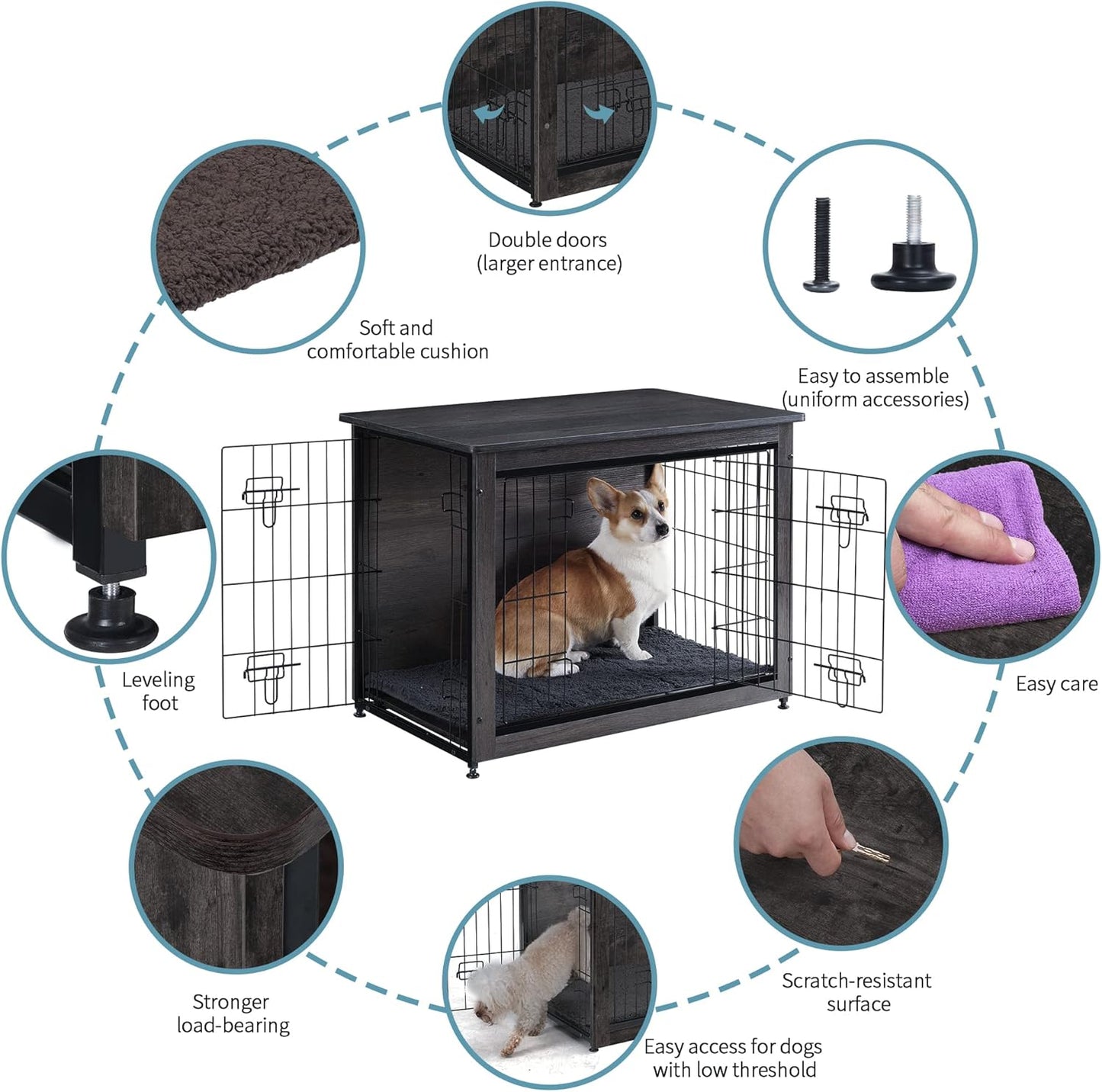 Double doors
(larger entrance)

Soft and
comfortable cushion

Easy to assemble
(uniform accessories)

Leveling
foot

Easy care

Stronger
load-bearing

Scratch-resistant
surface

Easy access for dogs
with low threshold