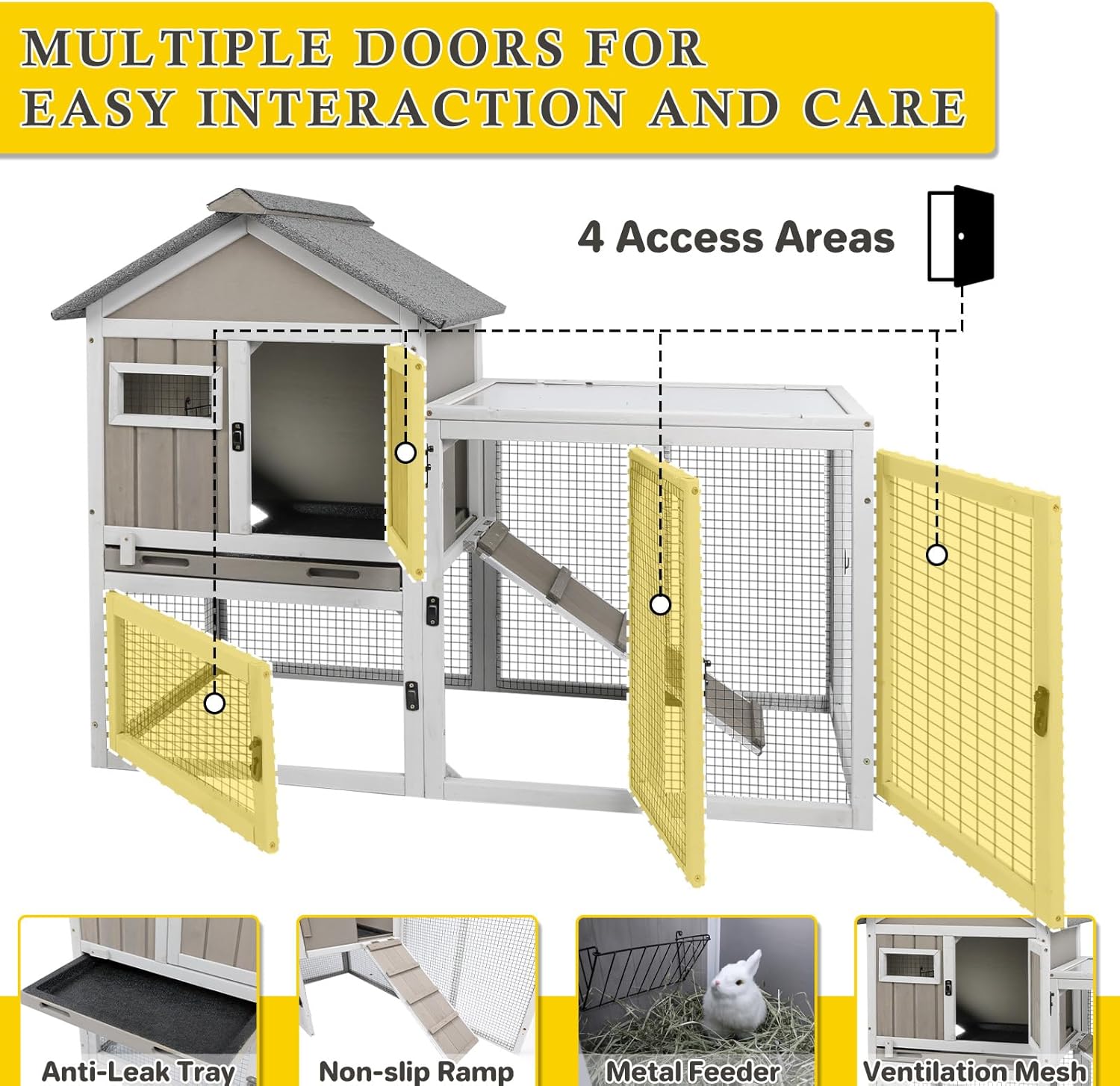 MULTIPLE DOORS FOR EASY INTERACTION AND CARE

4 Access Areas

Anti-Leak Tray

Non-slip Ramp

Metal Feeder

Ventilation Mesh