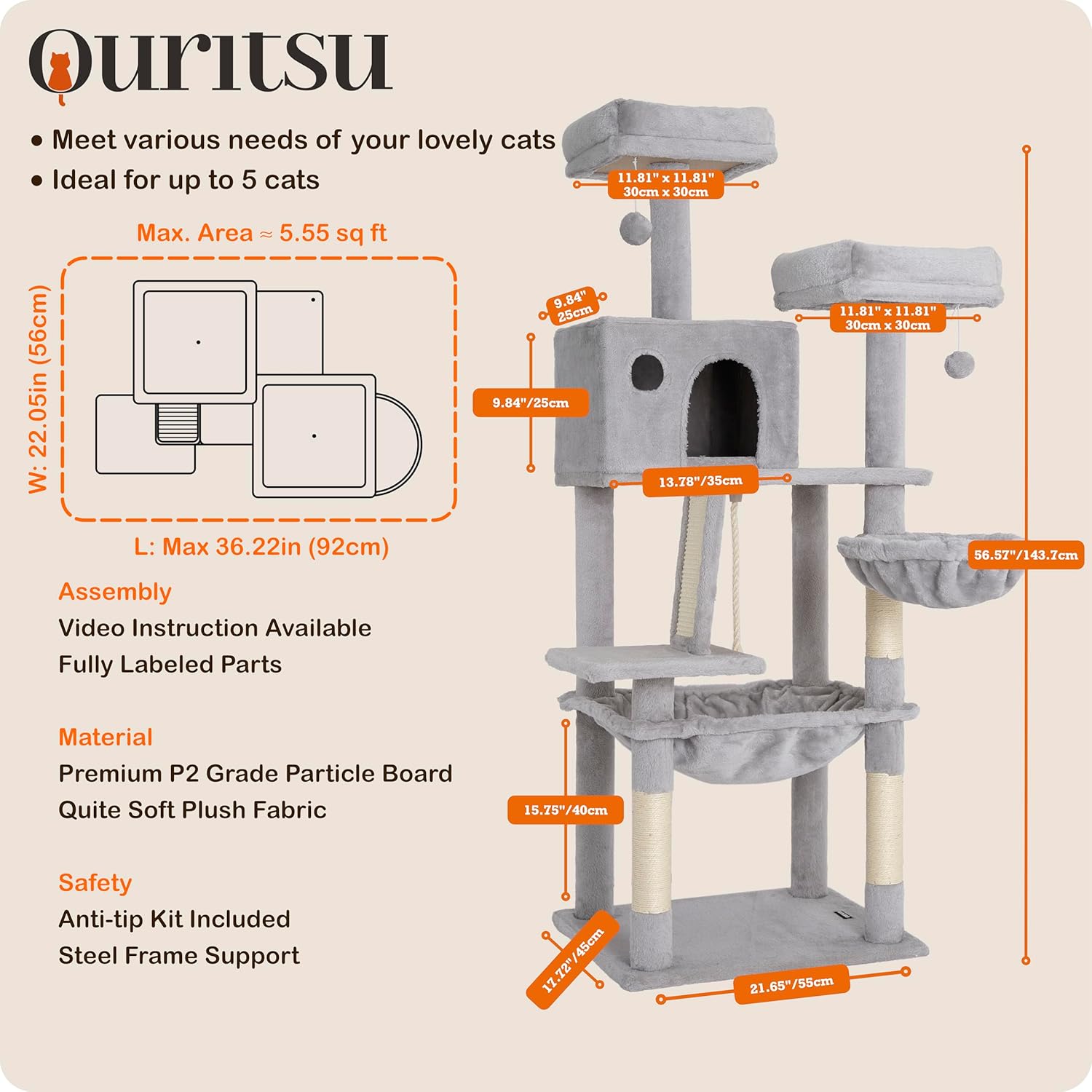 Ouritsu

• Meet various needs of your lovely cats
• Ideal for up to 5 cats

Max. Area ≈ 5.55 sq ft

W: 22.05in (56cm)

L: Max 36.22in (92cm)

Assembly
Video Instruction Available
Fully Labeled Parts

Material
Premium P2 Grade Particle Board
Quite Soft Plush Fabric

Safety
Anti-tip Kit Included
Steel Frame Support

11.81" x 11.81"
30cm x 30cm

9.84"
25cm

11.81" x 11.81"
30cm x 30cm

9.84"/25cm

13.78"/35cm

56.57"/143.7cm

15.75"/40cm

17.72"/45cm

21.65"/55cm