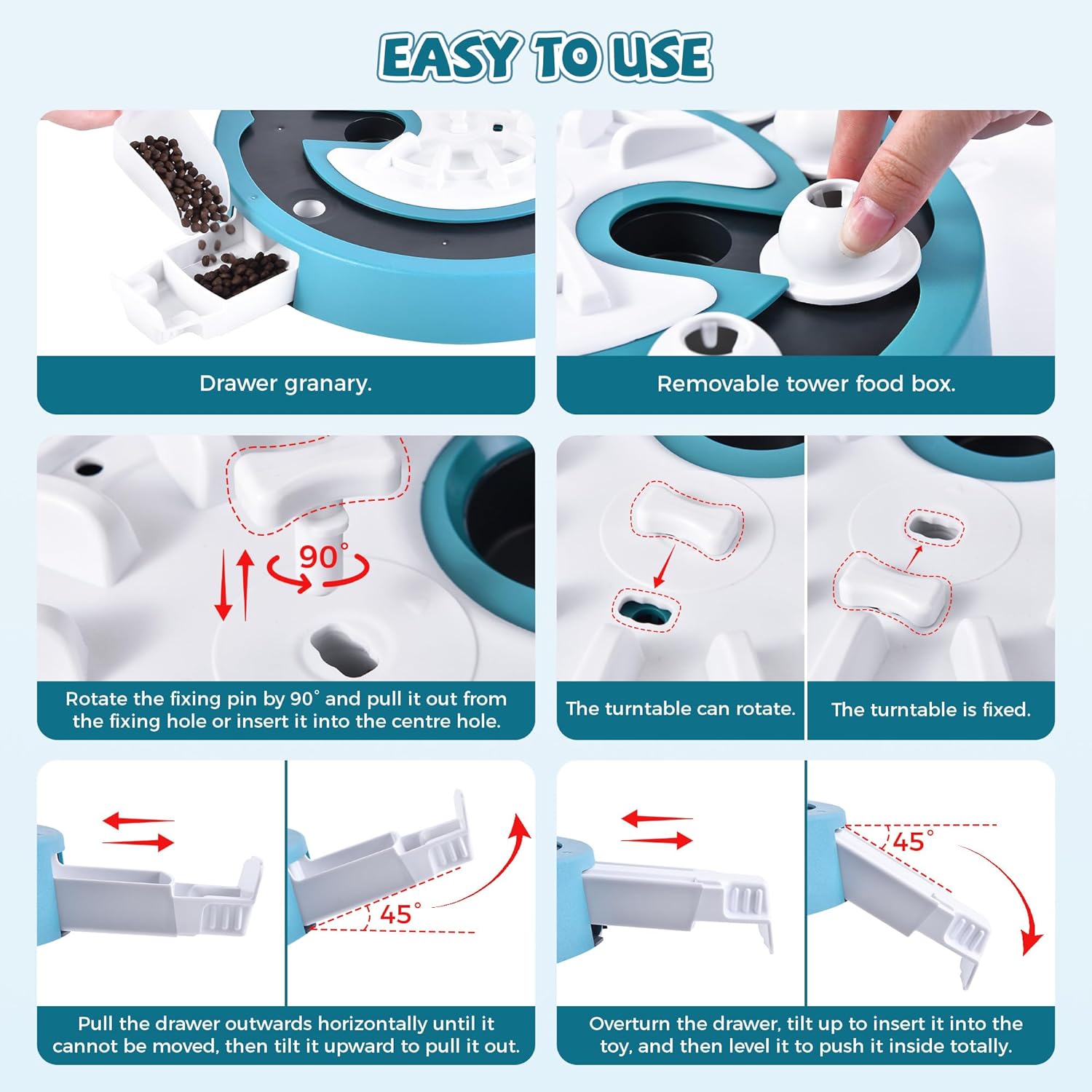 EASY TO USE

Drawer granary.

Removable tower food box.

90°

Rotate the fixing pin by 90° and pull it out from the fixing hole or insert it into the centre hole.

The turntable can rotate.

The turntable is fixed.

45°

Pull the drawer outwards horizontally until it cannot be moved, then tilt it upward to pull it out.

45°

Overturn the drawer, tilt up to insert it into the toy, and then level it to push it inside totally.