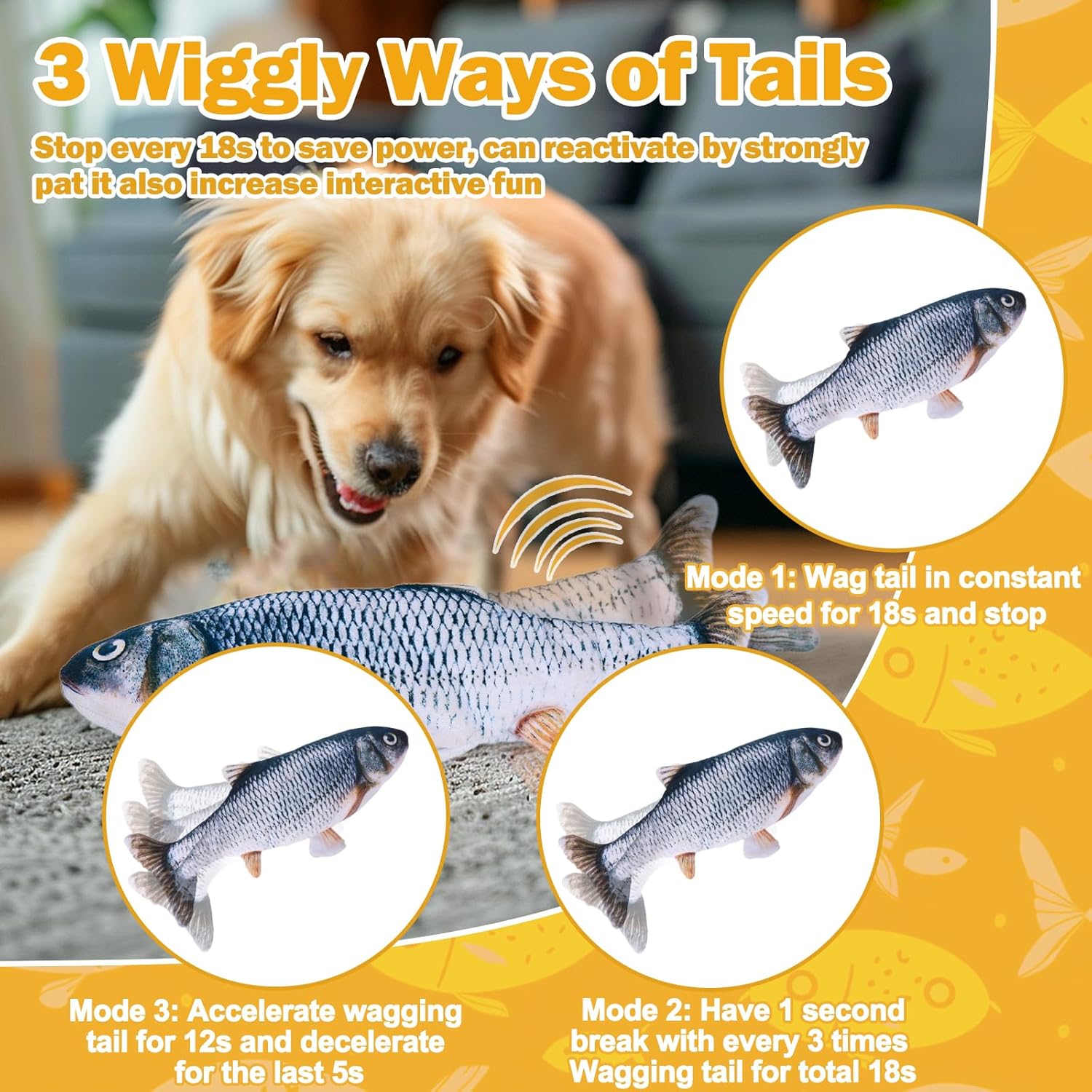 3 Wiggly Ways of Tails

Stop every 18s to save power, can reactivate by strongly pat it also increase interactive fun

Mode 1: Wag tail in constant speed for 18s and stop

Mode 3: Accelerate wagging tail for 12s and decelerate for the last 5s

Mode 2: Have 1 second break with every 3 times Wagging tail for total 18s