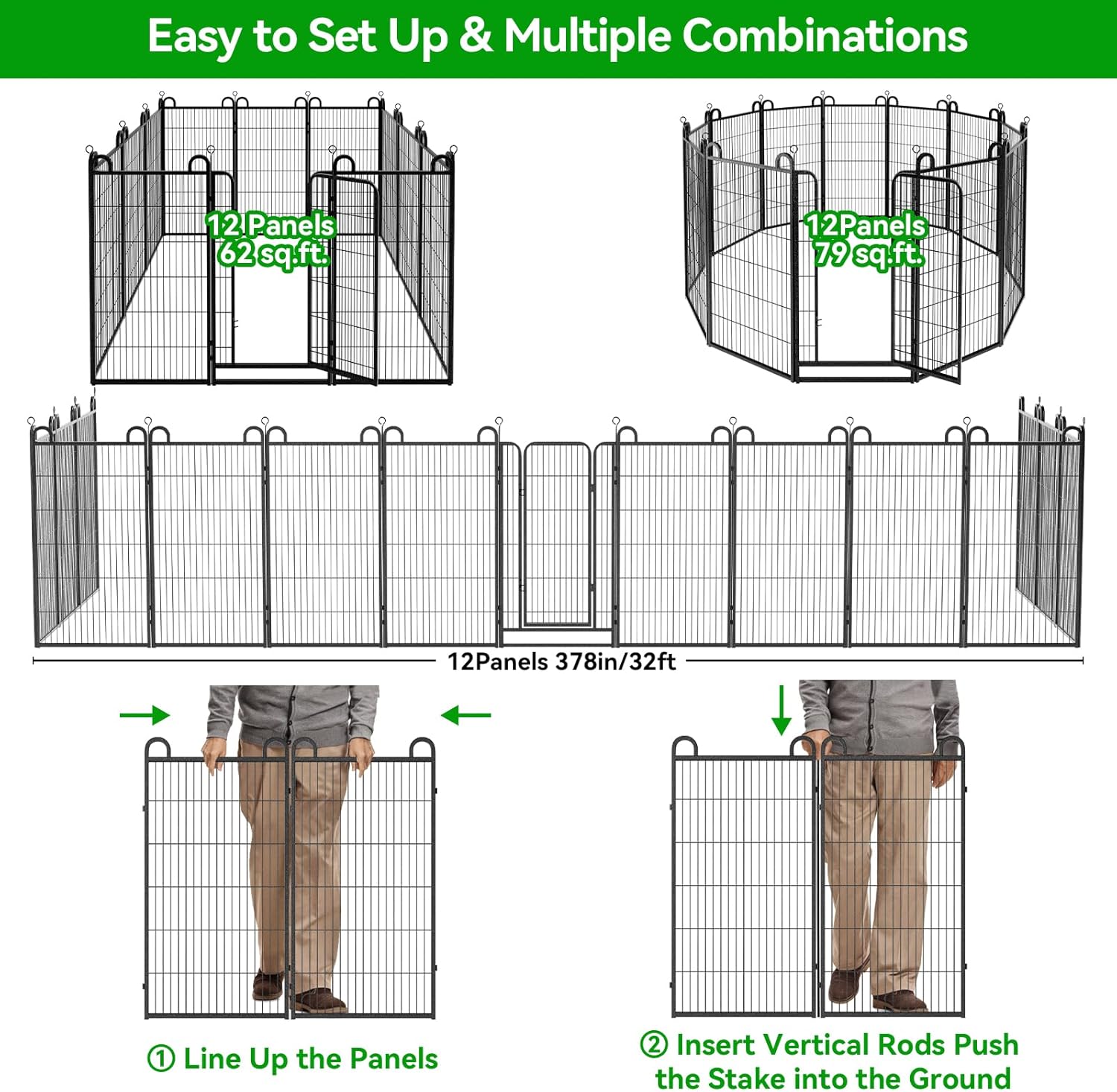 Easy to Set Up & Multiple Combinations

12 Panels
62 sq.ft.

12Panels
79 sq.ft.

12Panels 378in/32ft

① Line Up the Panels

② Insert Vertical Rods Push the Stake into the Ground