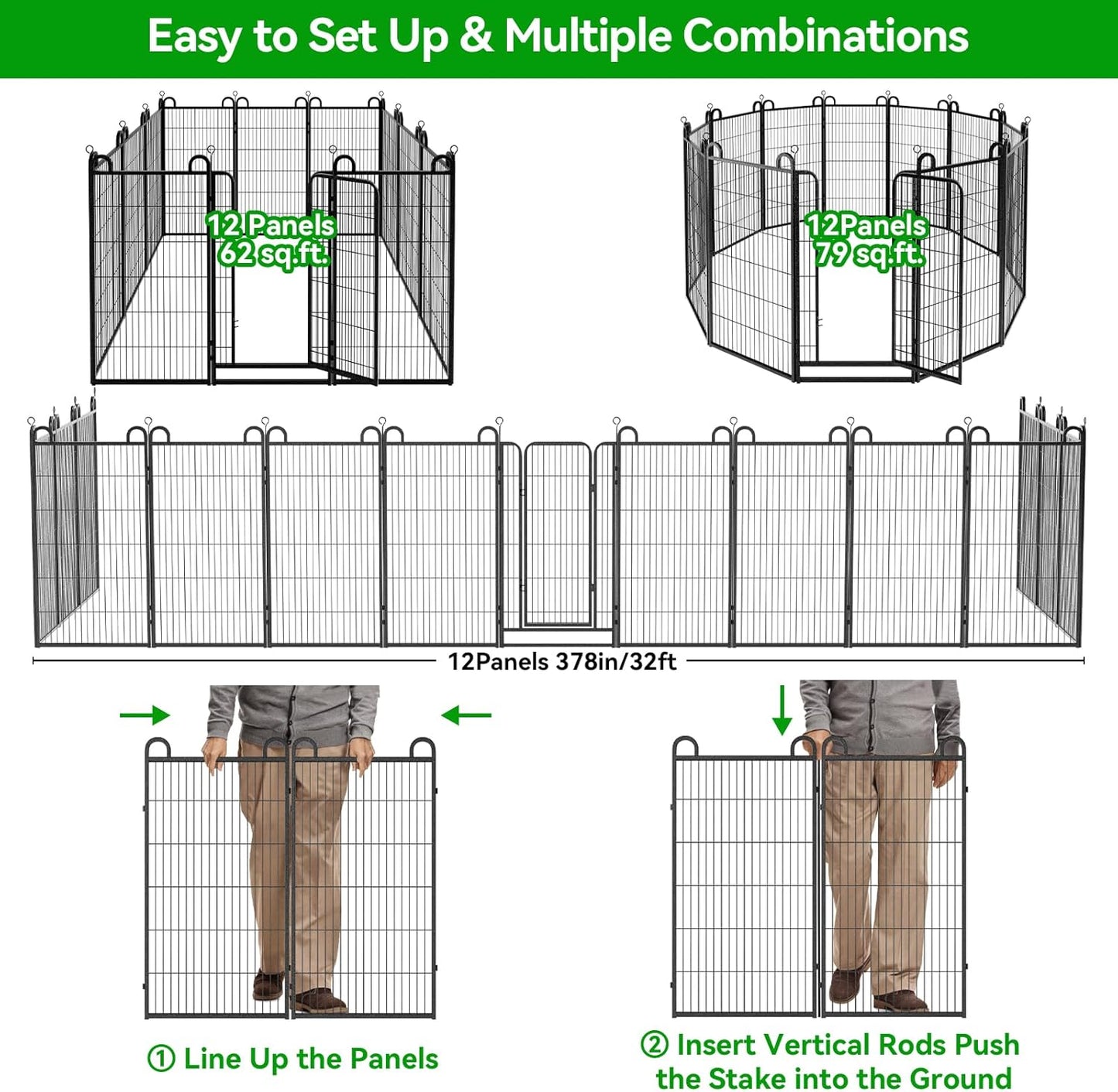 Easy to Set Up & Multiple Combinations

12 Panels
62 sq.ft.

12Panels
79 sq.ft.

12Panels 378in/32ft

① Line Up the Panels

② Insert Vertical Rods Push the Stake into the Ground