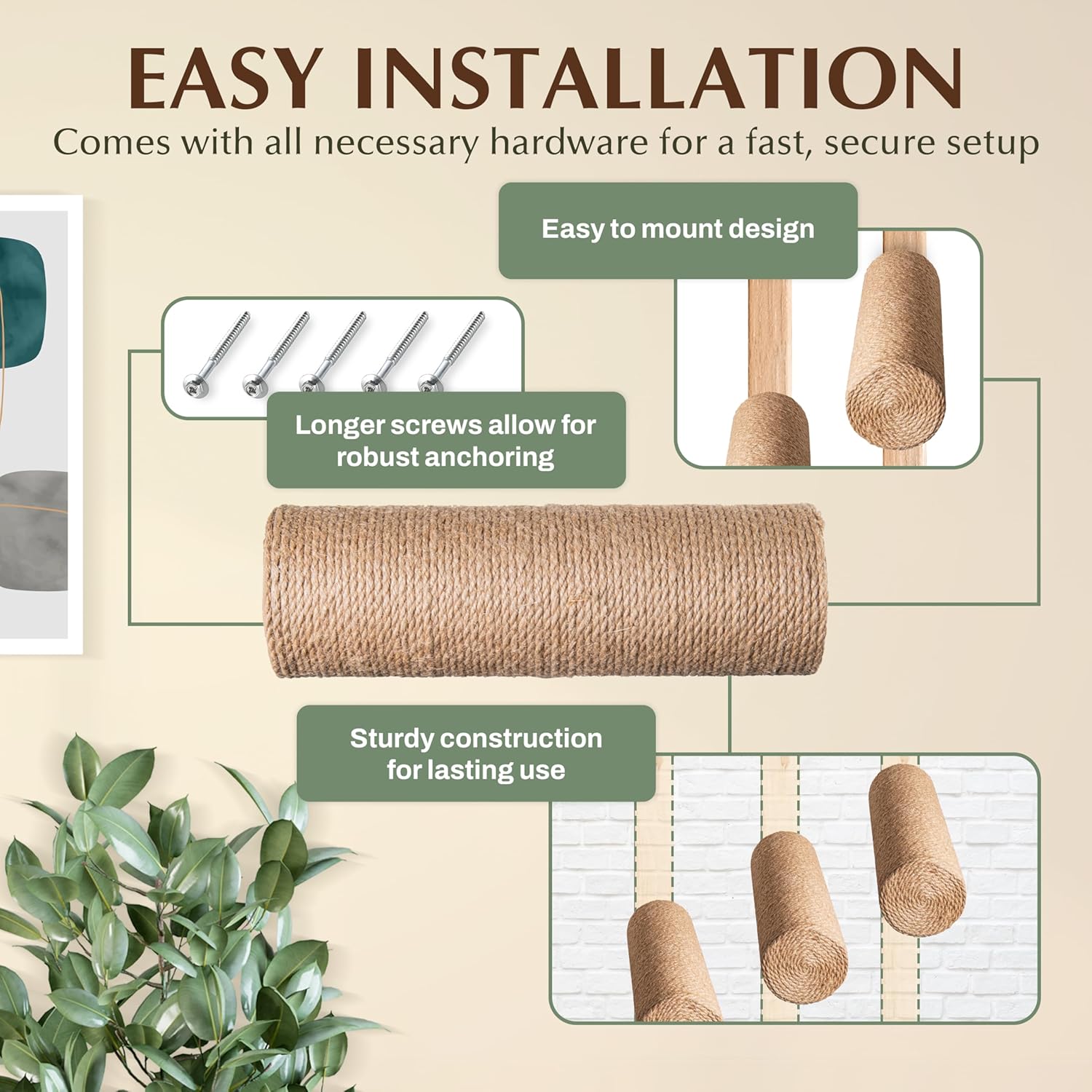 EASY INSTALLATION
Comes with all necessary hardware for a fast, secure setup

Easy to mount design

Longer screws allow for robust anchoring

Sturdy construction for lasting use