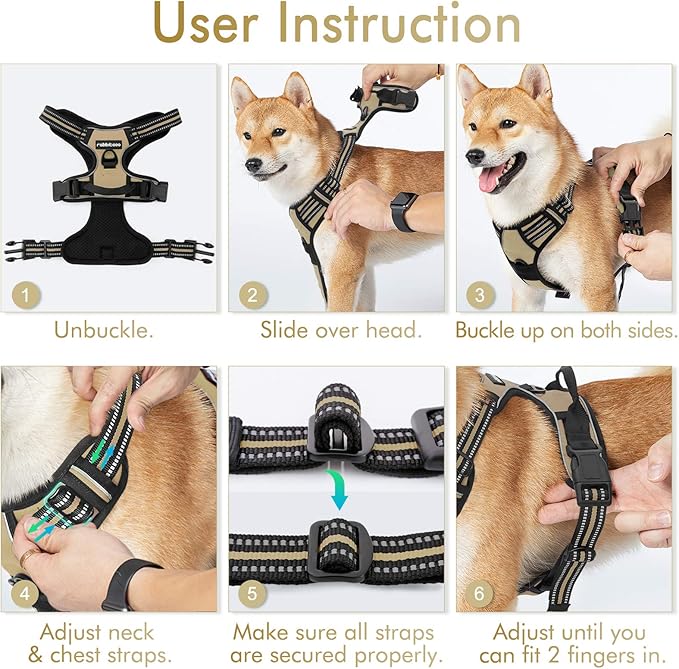 User Instruction

rabbitgoo

1
Unbuckle.

2
Slide over head.

3
Buckle up on both sides.

4
Adjust neck & chest straps.

5
Make sure all straps are secured properly.

6
Adjust until you can fit 2 fingers in.