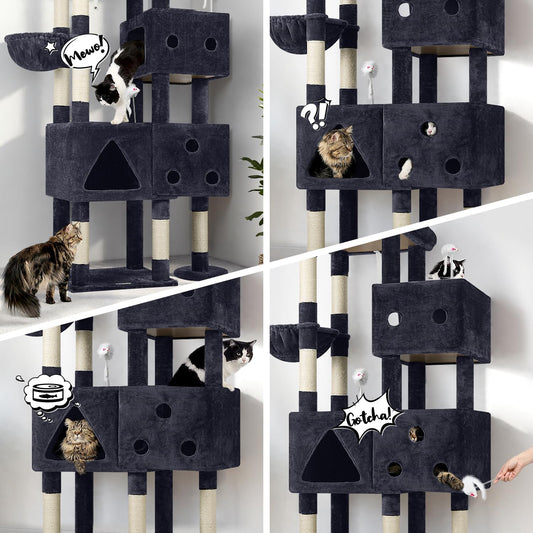 Mewo!

?!

Gotcha!