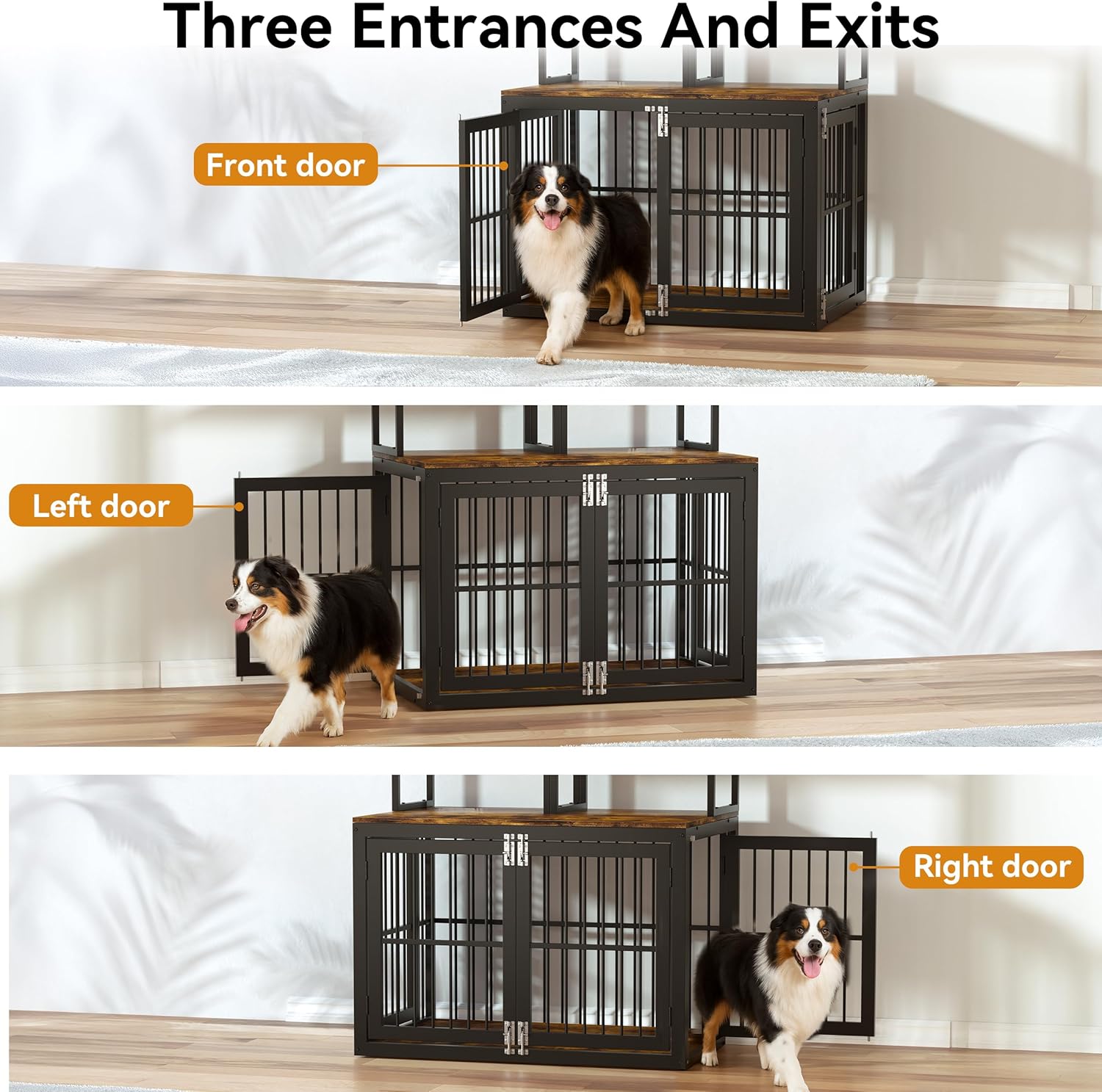 Three Entrances And Exits

Front door

Left door

Right door