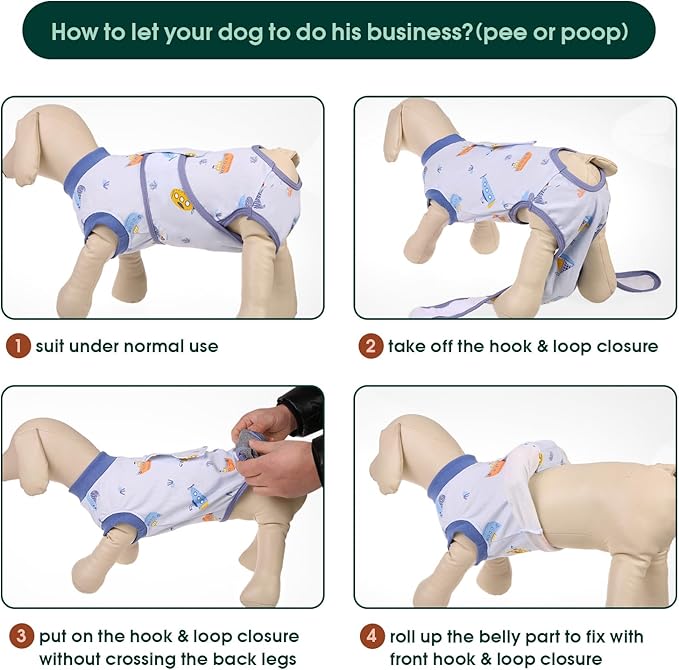 How to let your dog to do his business?(pee or poop)

1 suit under normal use

2 take off the hook & loop closure

3 put on the hook & loop closure without crossing the back legs

4 roll up the belly part to fix with front hook & loop closure