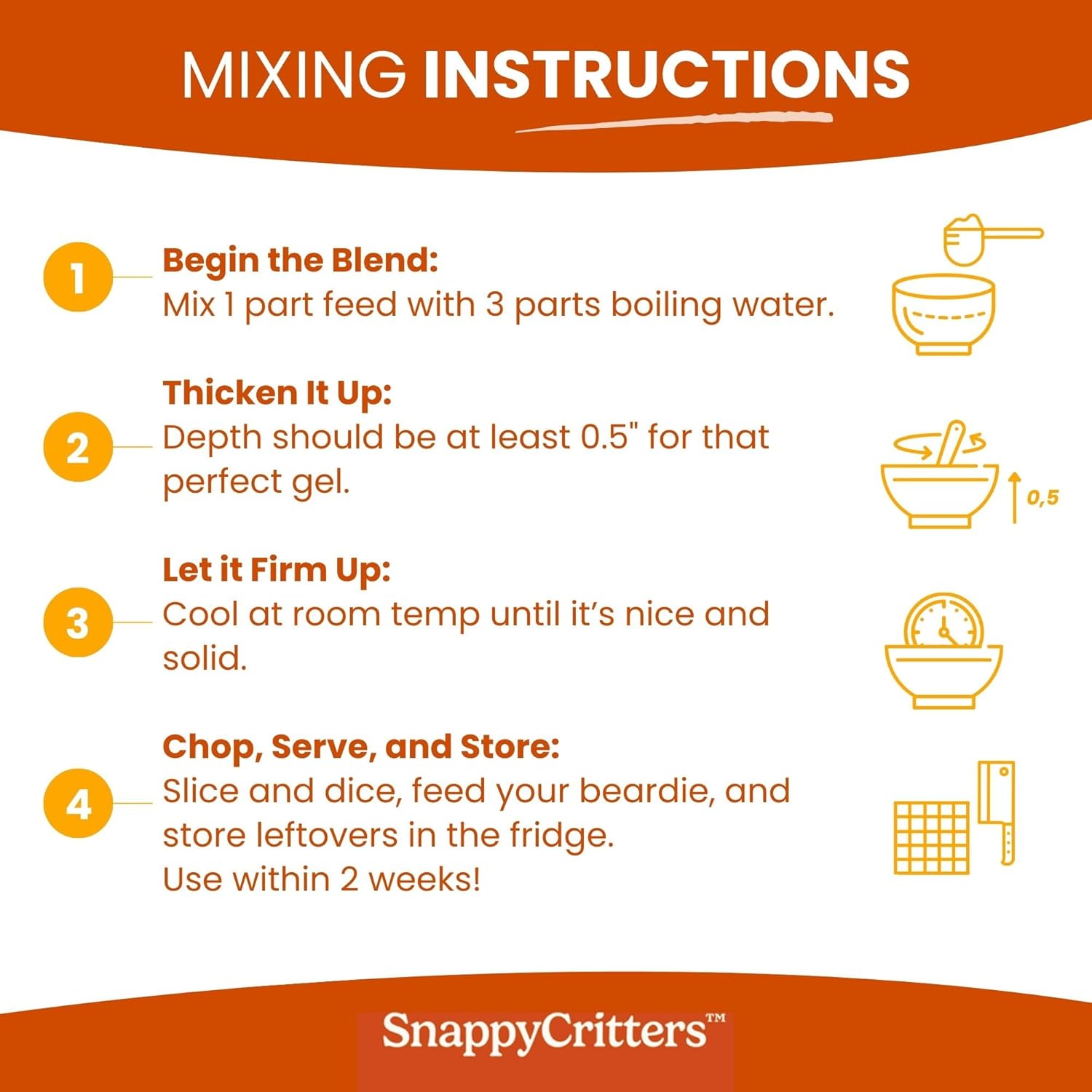 MIXING INSTRUCTIONS

1 Begin the Blend:
Mix 1 part feed with 3 parts boiling water.

2 Thicken It Up:
Depth should be at least 0.5" for that perfect gel.

0,5

3 Let it Firm Up:
Cool at room temp until it's nice and solid.

4 Chop, Serve, and Store:
Slice and dice, feed your beardie, and store leftovers in the fridge.
Use within 2 weeks!

SnappyCritters™