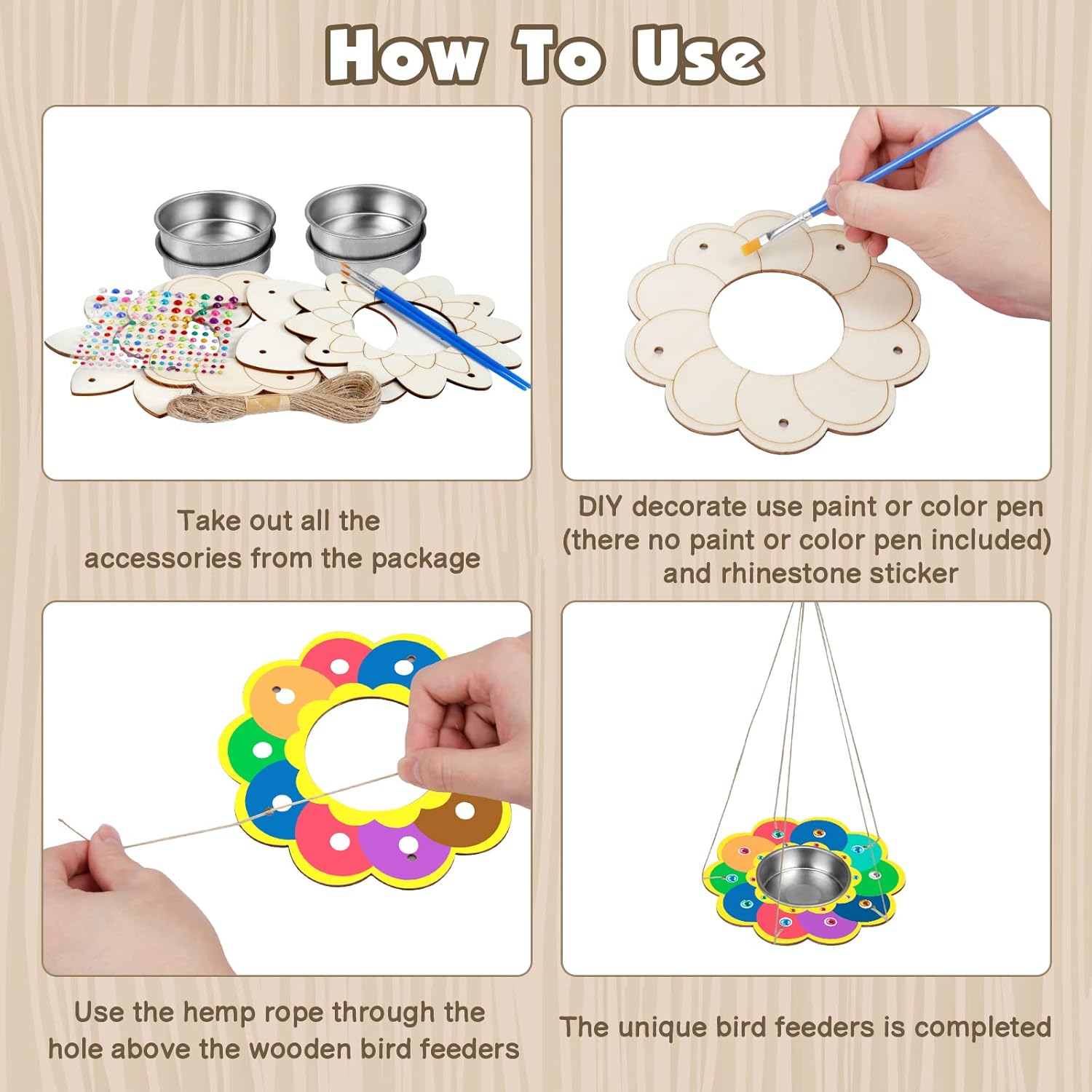 How To Use

Take out all the accessories from the package

DIY decorate use paint or color pen (there no paint or color pen included) and rhinestone sticker

Use the hemp rope through the hole above the wooden bird feeders

The unique bird feeders is completed