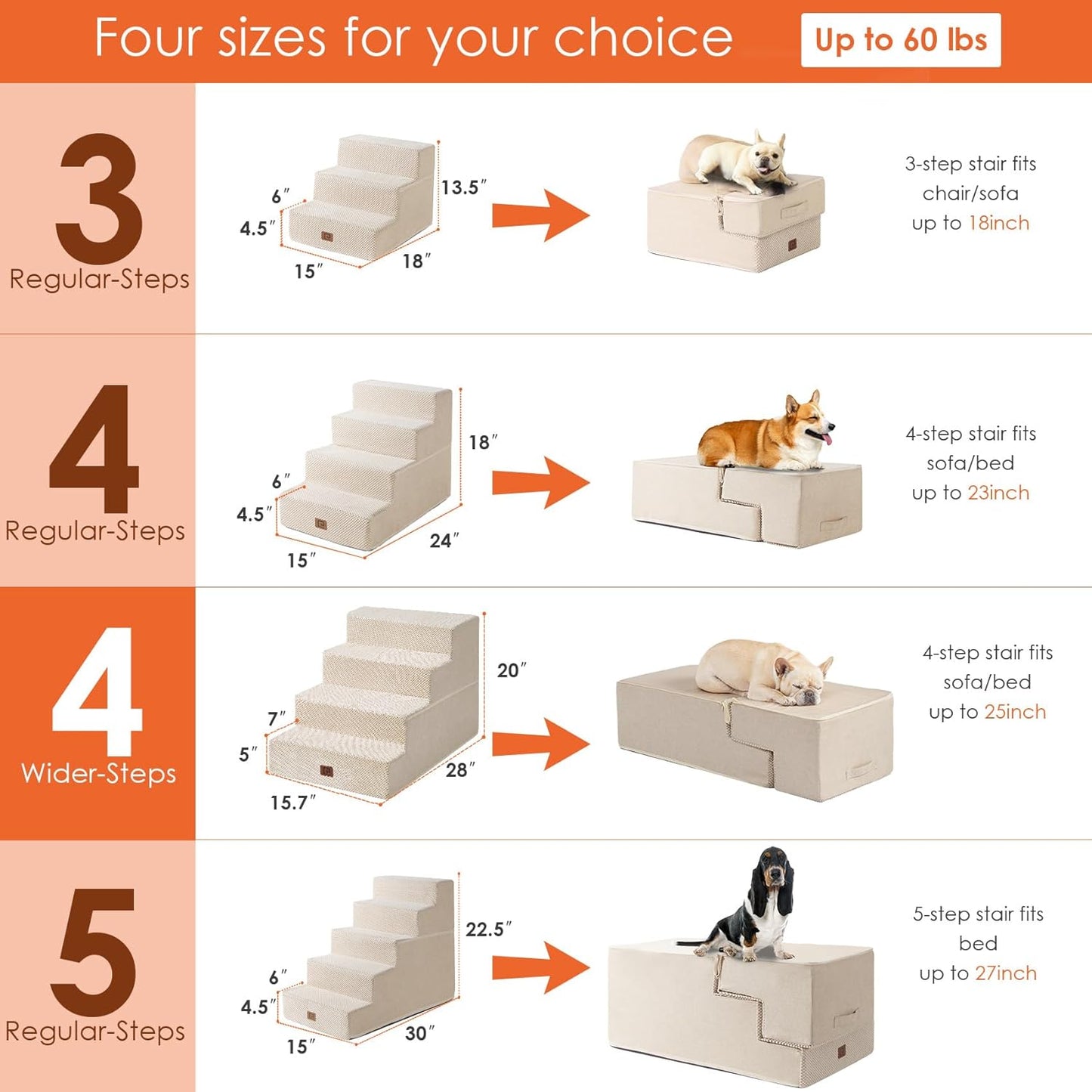 Four sizes for your choice

Up to 60 lbs

3
Regular-Steps

6″
4.5″
15″
18″
13.5″

3-step stair fits chair/sofa up to 18inch

4
Regular-Steps

6″
4.5″
15″
24″
18″

4-step stair fits sofa/bed up to 23inch

4
Wider-Steps

7″
5″
15.7″
28″
20″

4-step stair fits sofa/bed up to 25inch

5
Regular-Steps

6″
4.5″
15″
30″
22.5″

5-step stair fits bed up to 27inch