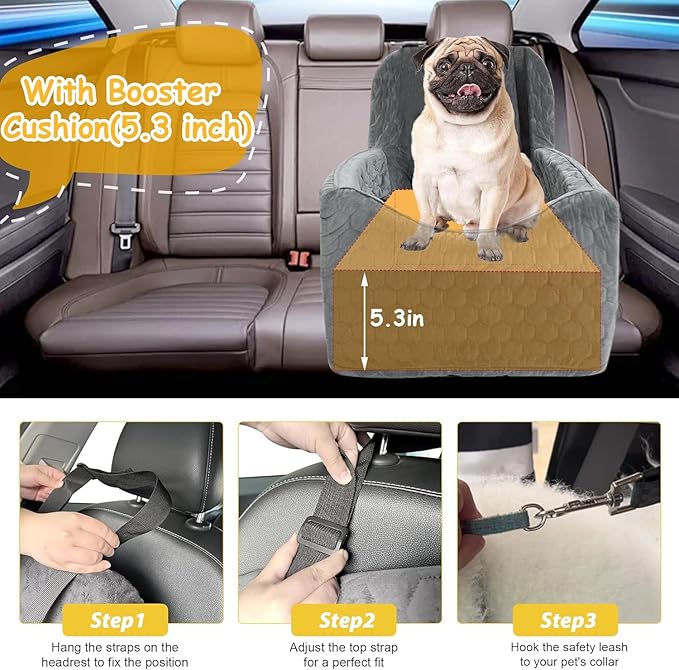 With Booster Cushion(5.3 inch)

5.3in

Step1
Hang the straps on the headrest to fix the position

Step2
Adjust the top strap for a perfect fit

Step3
Hook the safety leash to your pet's collar