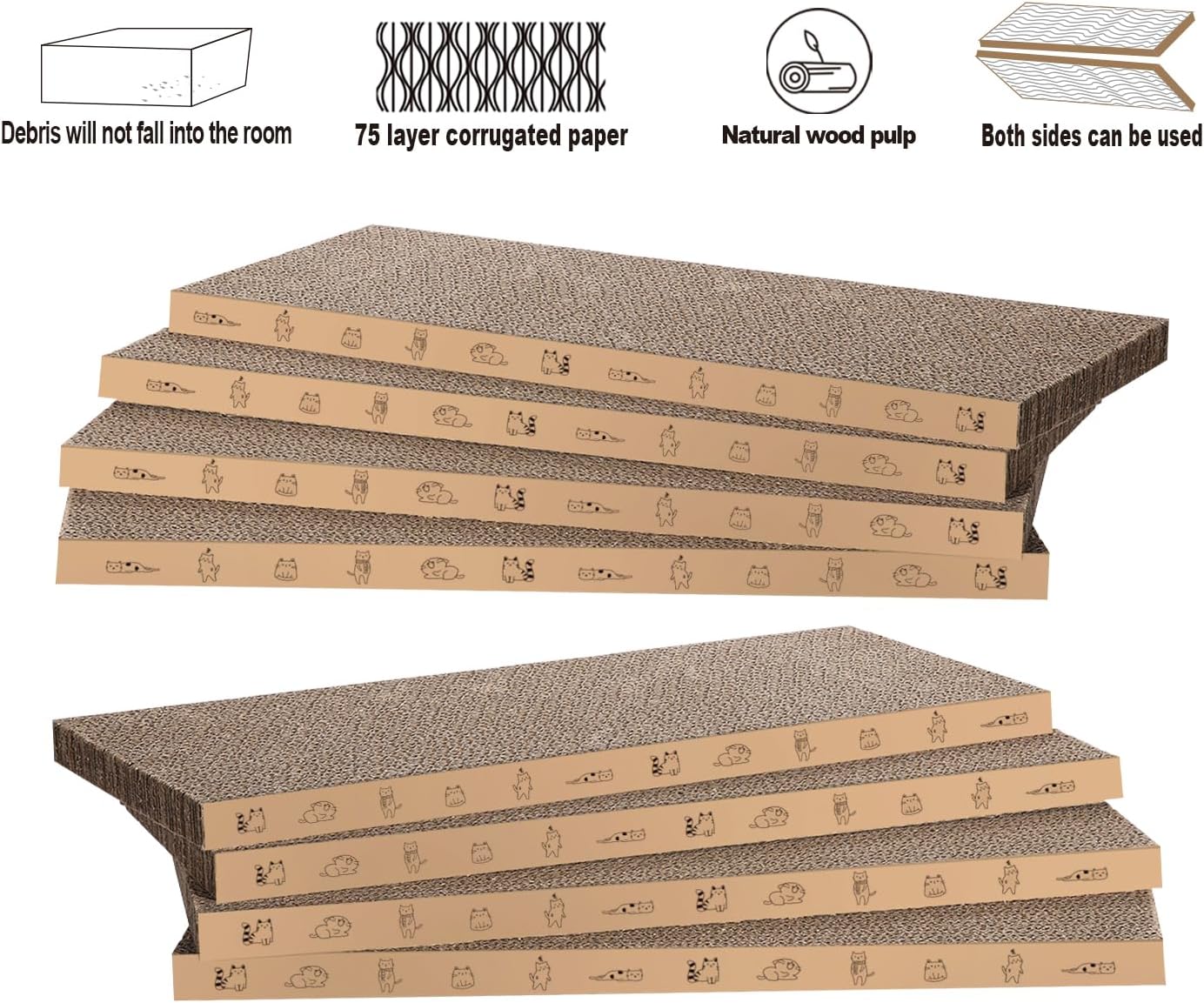 Debris will not fall into the room

75 layer corrugated paper

Natural wood pulp

Both sides can be used