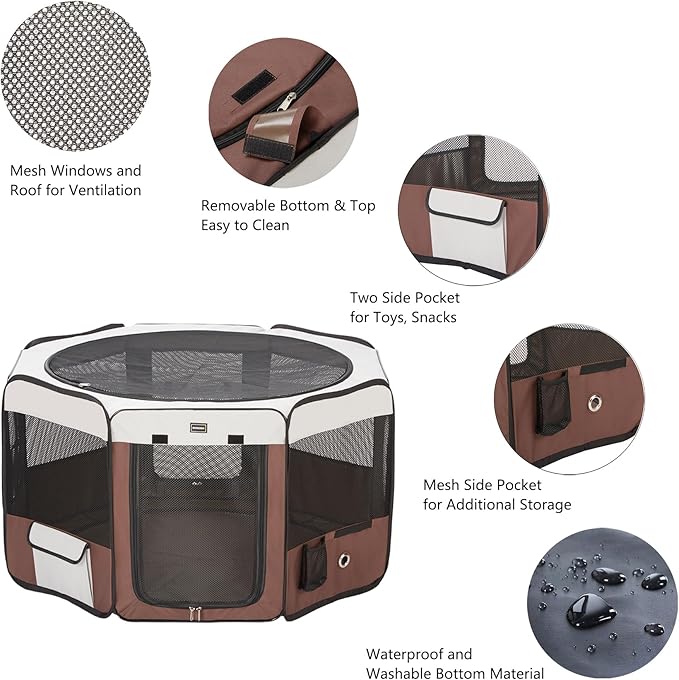 Mesh Windows and Roof for Ventilation

Removable Bottom & Top Easy to Clean

Two Side Pocket for Toys, Snacks

Mesh Side Pocket for Additional Storage

Waterproof and Washable Bottom Material