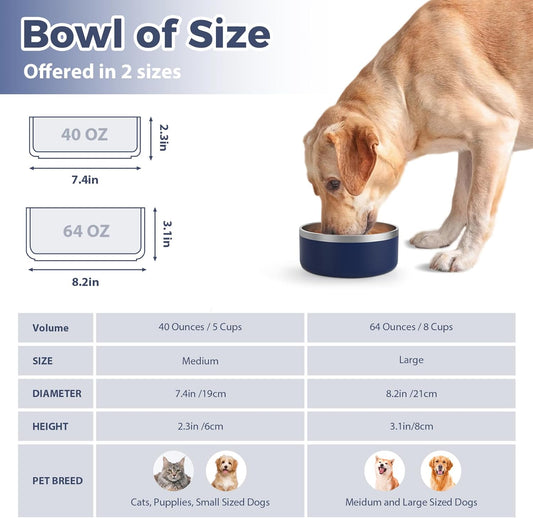 Bowl of Size
Offered in 2 sizes

40 OZ
2.3in
7.4in

64 OZ
3.1in
8.2in

| Volume | 40 Ounces / 5 Cups | 64 Ounces / 8 Cups |
|---|---|---|
| SIZE | Medium | Large |
| DIAMETER | 7.4in /19cm | 8.2in /21cm |
| HEIGHT | 2.3in /6cm | 3.1in/8cm |
| PET BREED | Cats, Pupplies, Small Sized Dogs | Meidum and Large Sized Dogs |