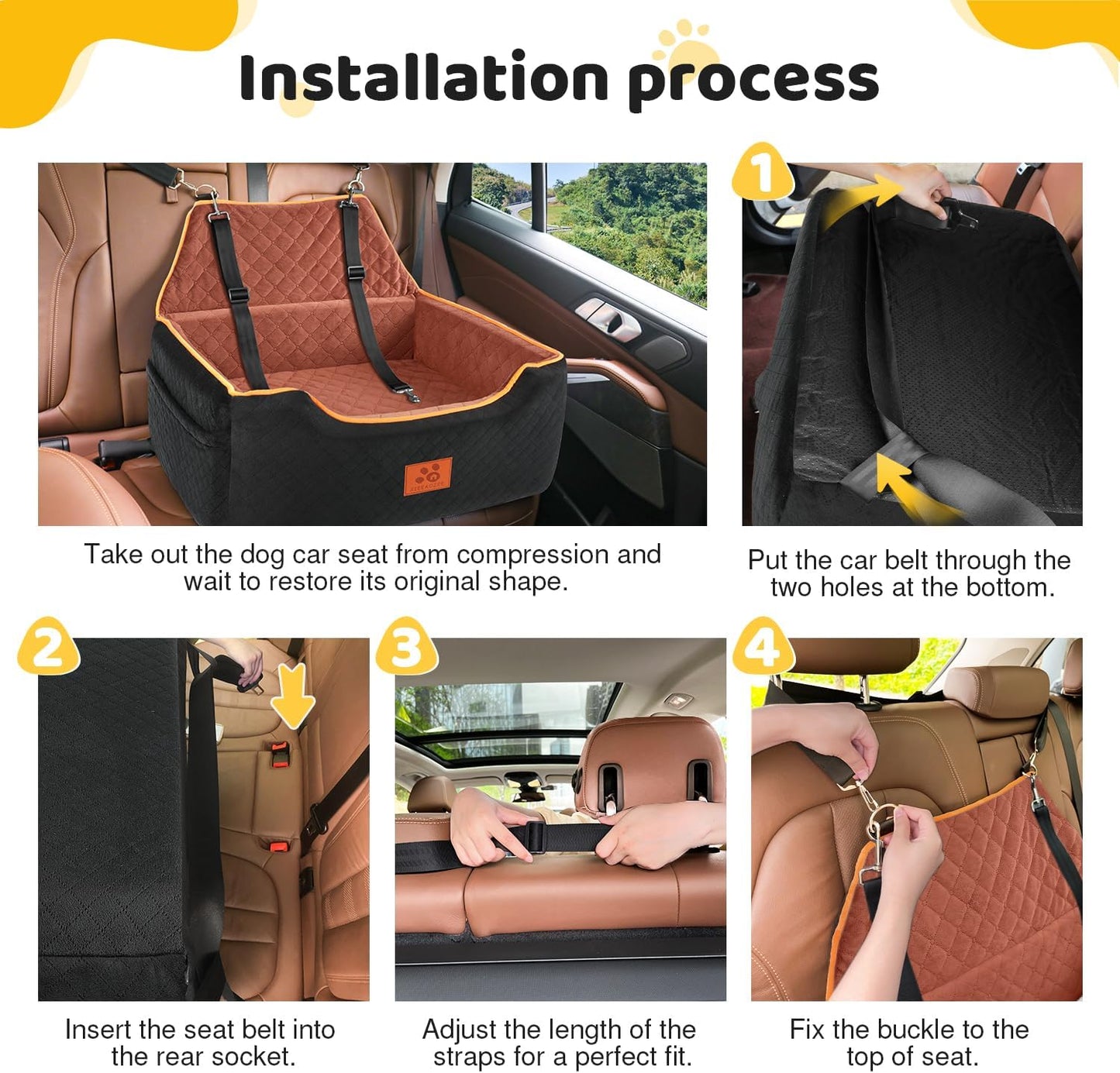 Installation process

Take out the dog car seat from compression and wait to restore its original shape.

1

Put the car belt through the two holes at the bottom.

2

Insert the seat belt into the rear socket.

3

Adjust the length of the straps for a perfect fit.

4

Fix the buckle to the top of seat.