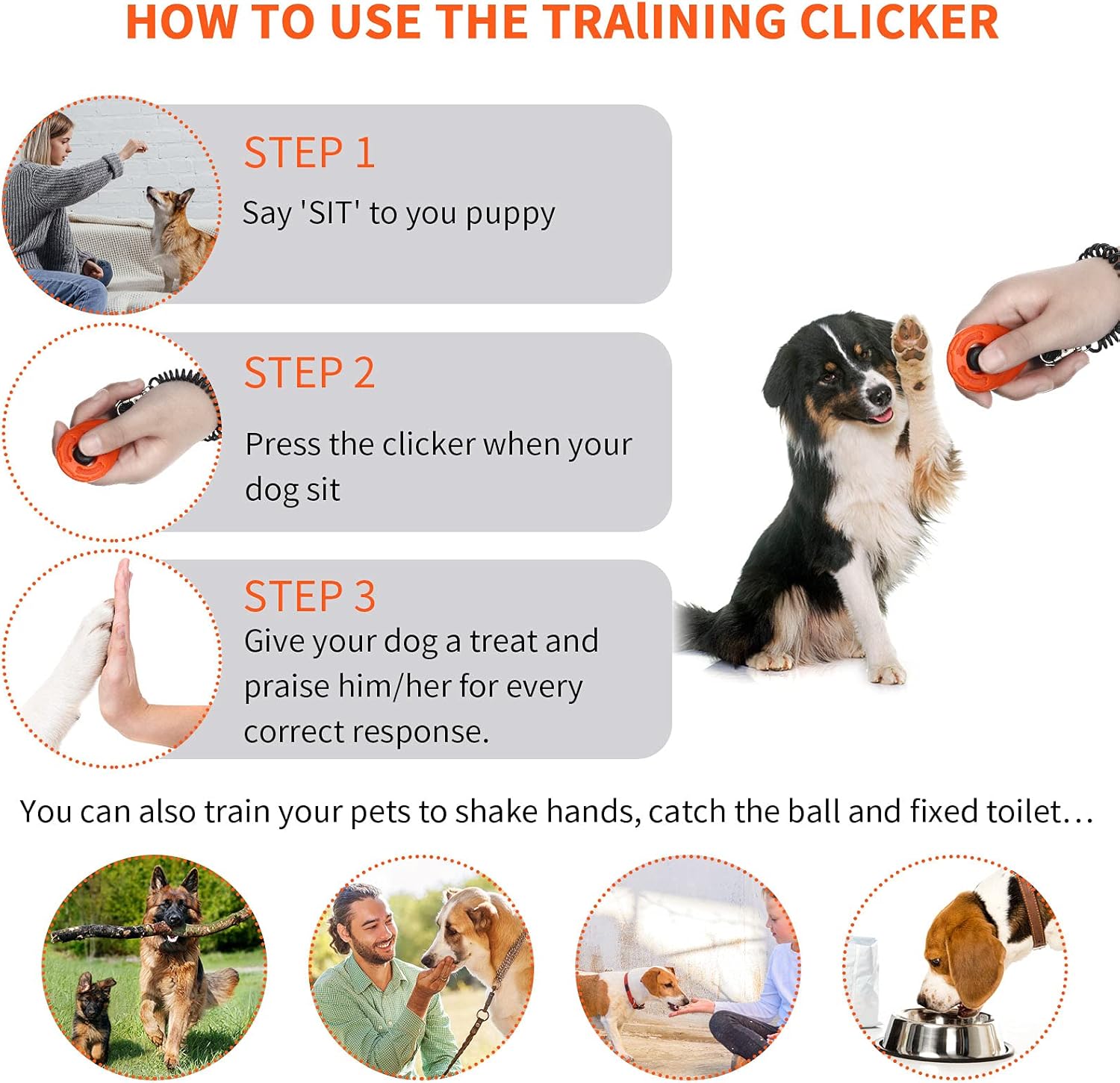 HOW TO USE THE TRAlINING CLICKER

STEP 1
Say 'SIT' to you puppy

STEP 2
Press the clicker when your dog sit

STEP 3
Give your dog a treat and praise him/her for every correct response.

You can also train your pets to shake hands, catch the ball and fixed toilet…