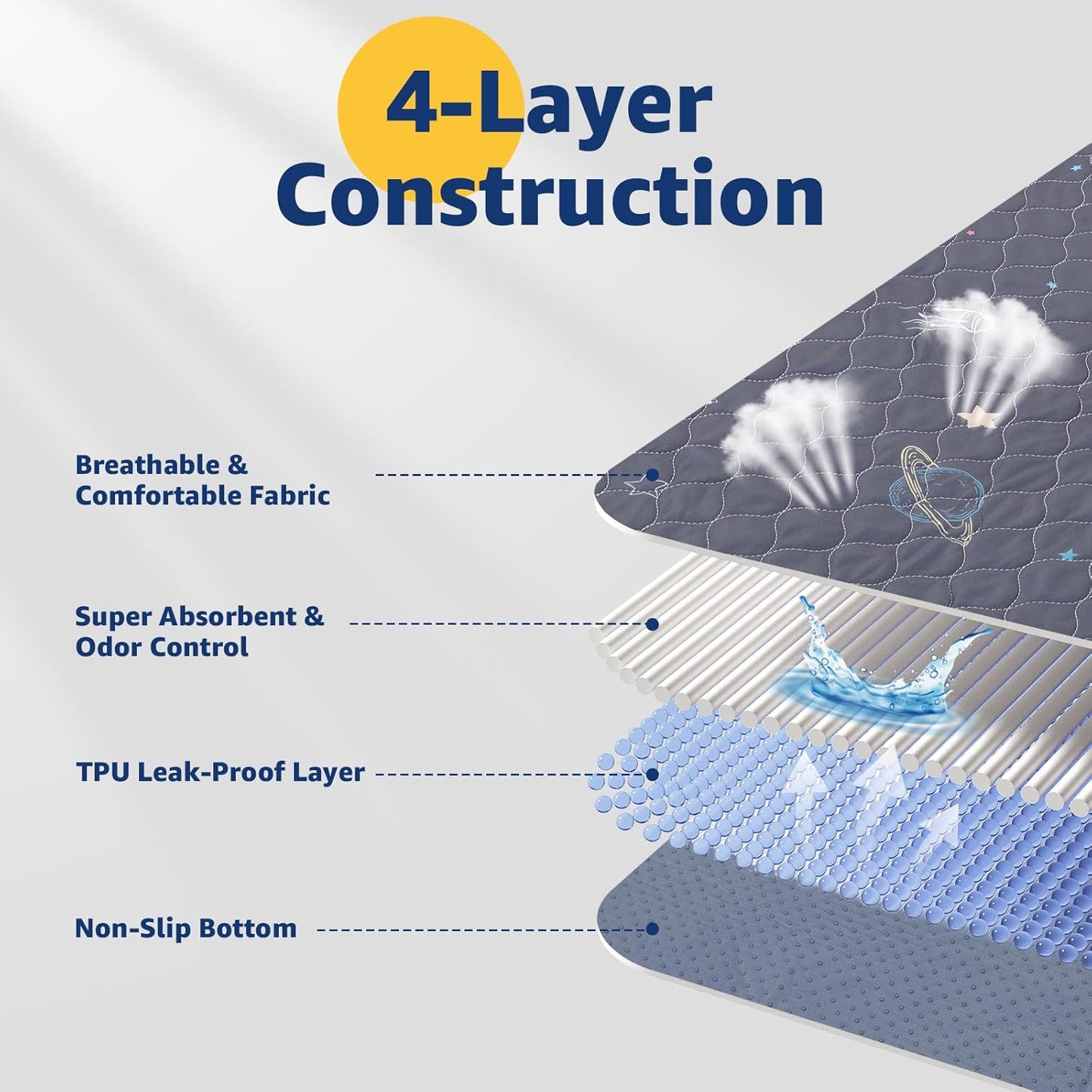 4-Layer Construction

Breathable & Comfortable Fabric

Super Absorbent & Odor Control

TPU Leak-Proof Layer

Non-Slip Bottom