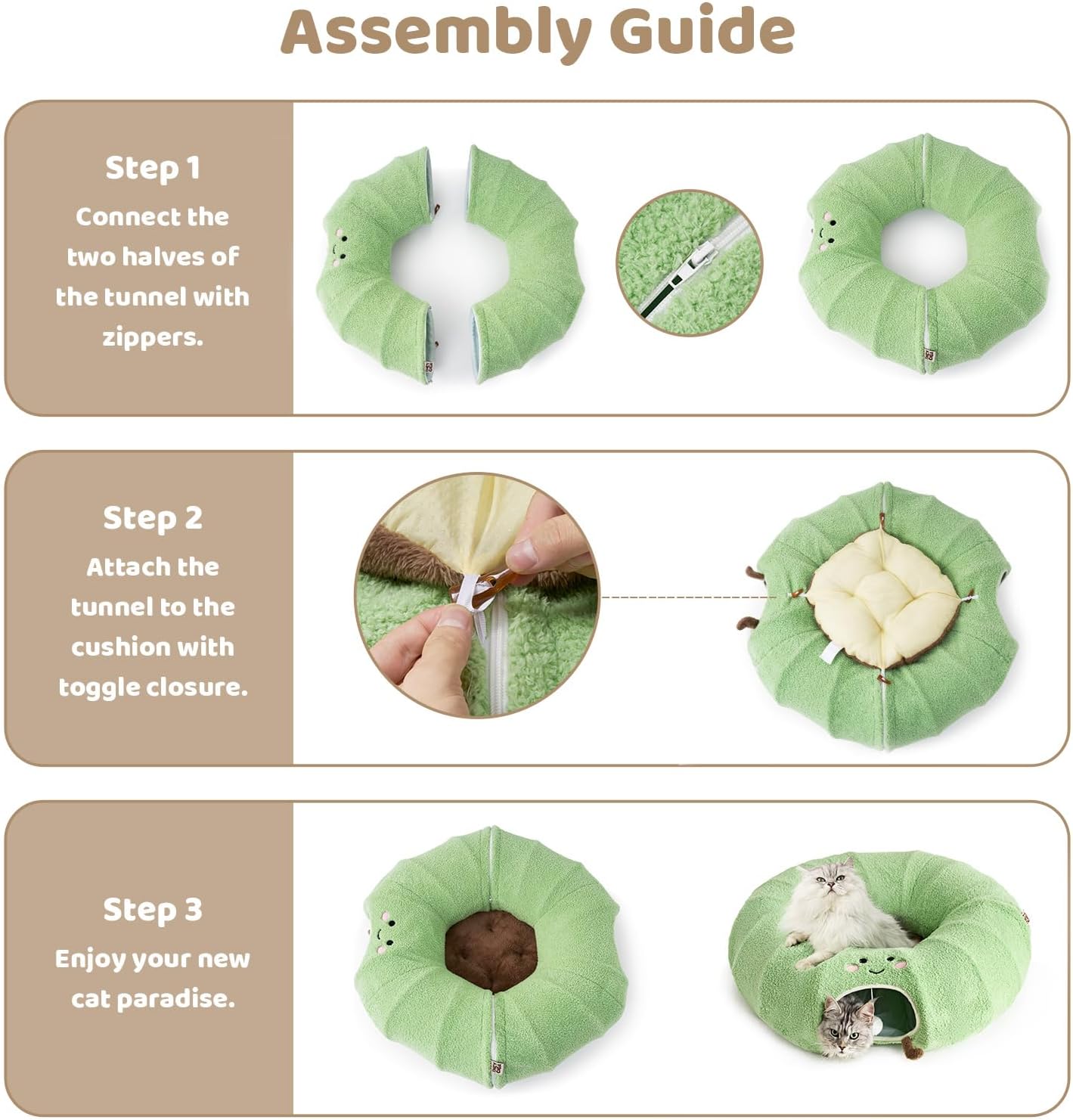 Assembly Guide

Step 1
Connect the two halves of the tunnel with zippers.

Step 2
Attach the tunnel to the cushion with toggle closure.

Step 3
Enjoy your new cat paradise.