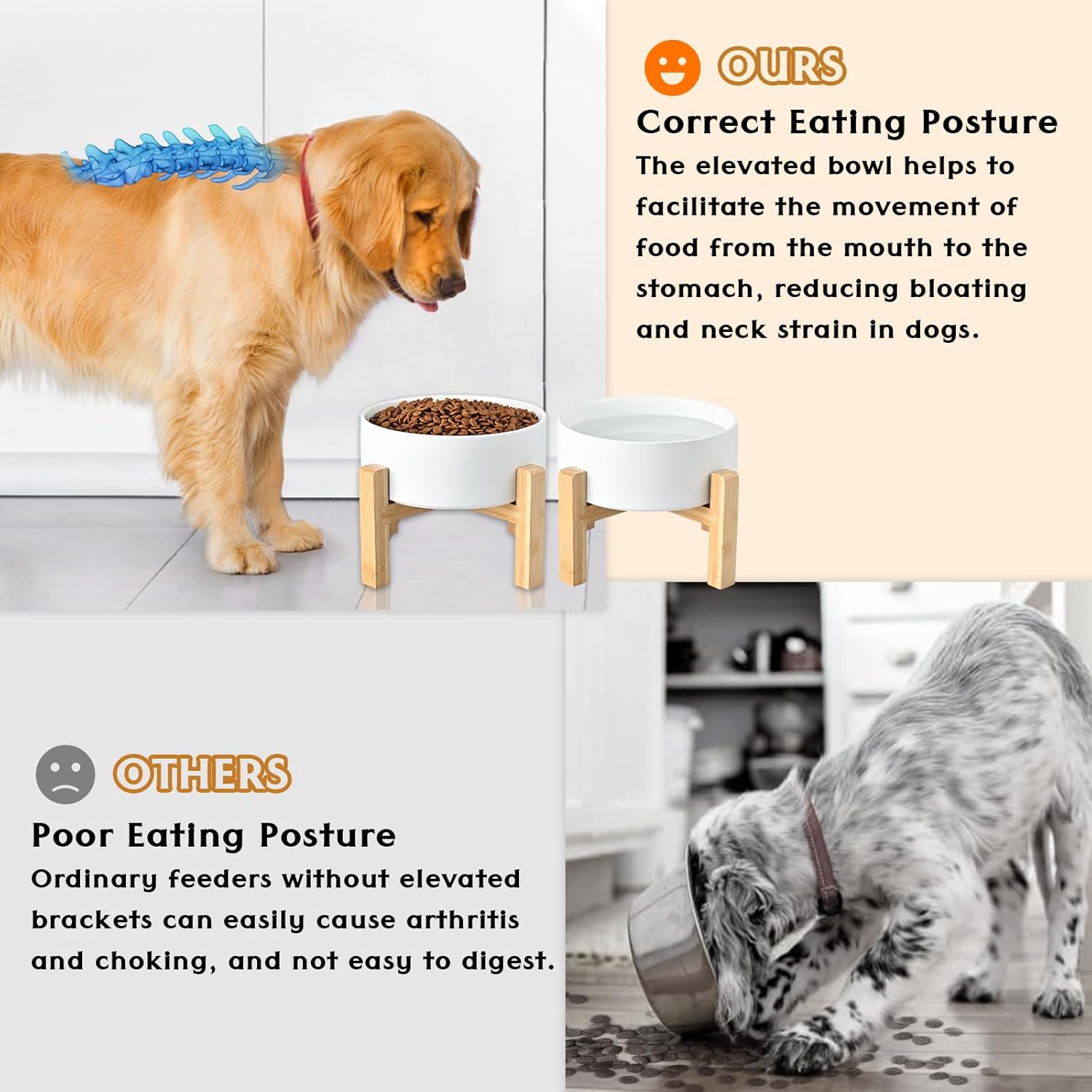 OURS

Correct Eating Posture

The elevated bowl helps to facilitate the movement of food from the mouth to the stomach, reducing bloating and neck strain in dogs.

OTHERS

Poor Eating Posture

Ordinary feeders without elevated brackets can easily cause arthritis and choking, and not easy to digest.