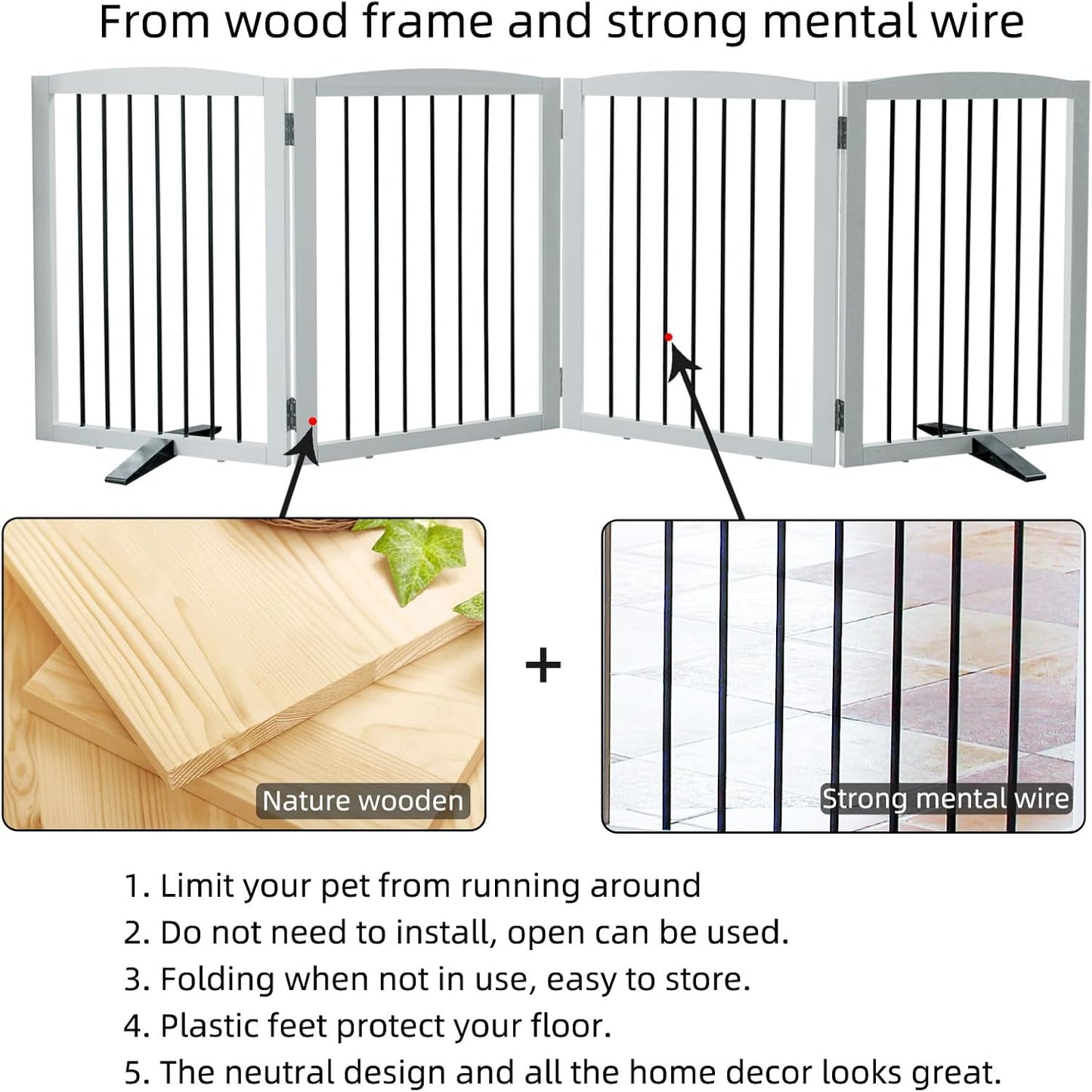 From wood frame and strong mental wire

Nature wooden

+

Strong mental wire

1. Limit your pet from running around
2. Do not need to install, open can be used.
3. Folding when not in use, easy to store.
4. Plastic feet protect your floor.
5. The neutral design and all the home decor looks great.