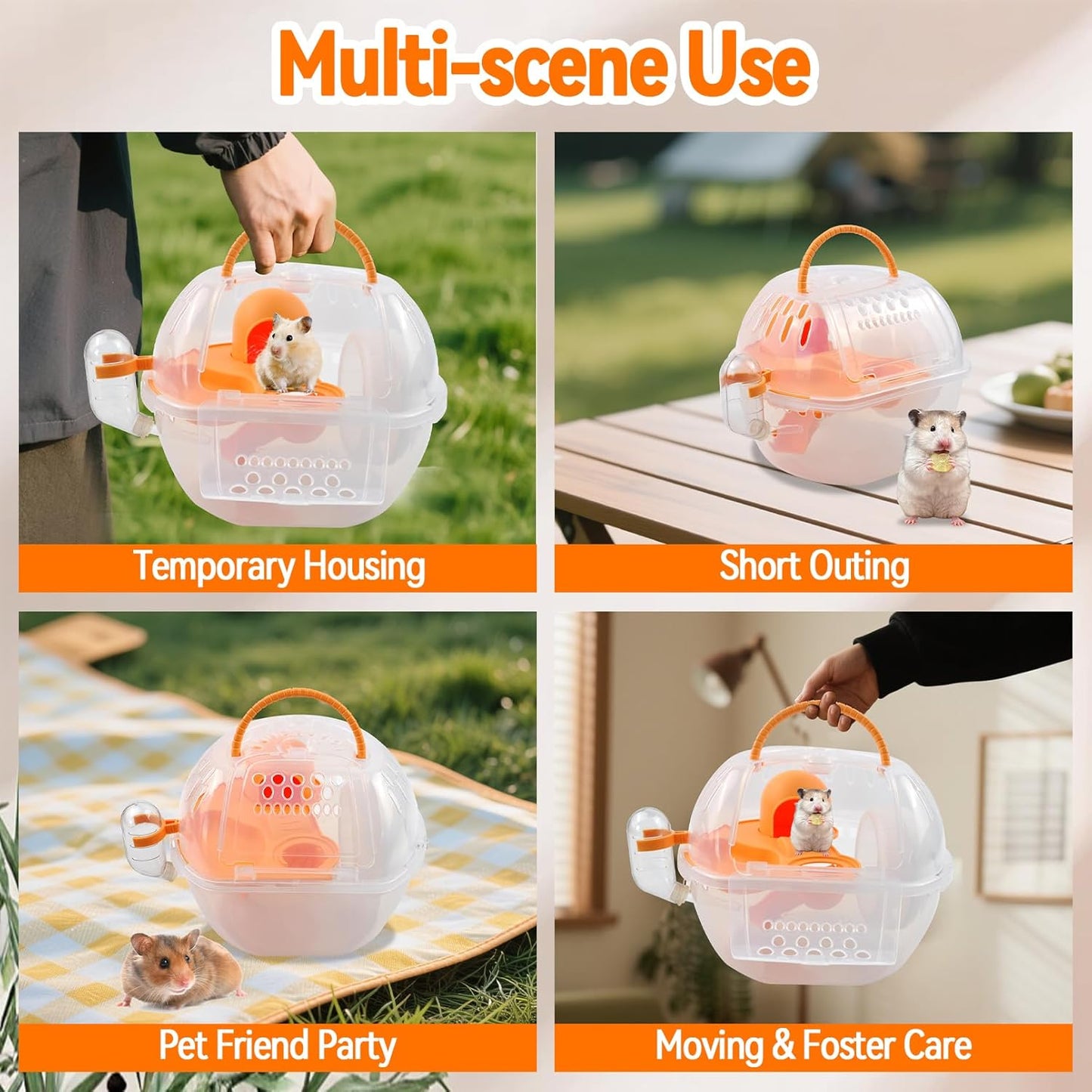 Multi-scene Use

Temporary Housing

Short Outing

Pet Friend Party

Moving & Foster Care