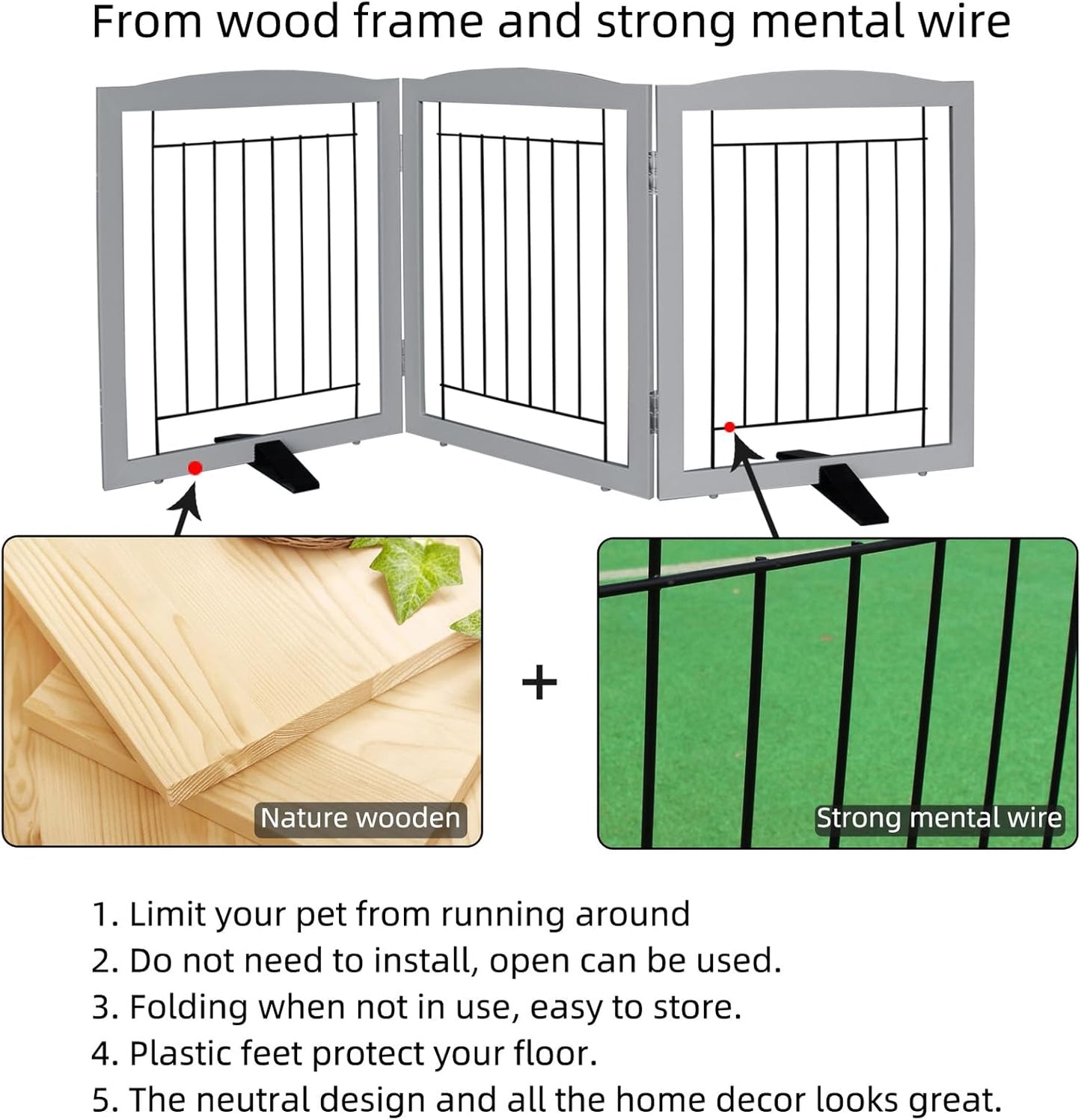 From wood frame and strong mental wire

Nature wooden

+

Strong mental wire

1. Limit your pet from running around
2. Do not need to install, open can be used.
3. Folding when not in use, easy to store.
4. Plastic feet protect your floor.
5. The neutral design and all the home decor looks great.