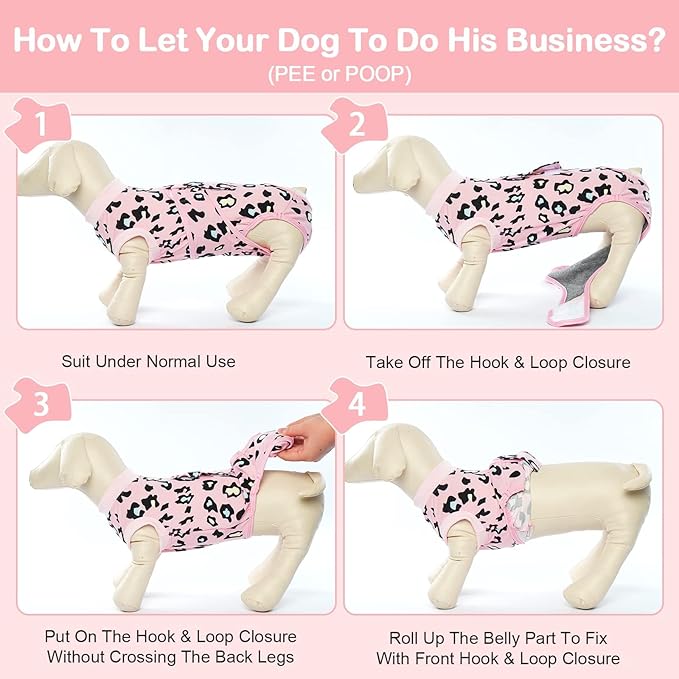 How To Let Your Dog To Do His Business?
(PEE or POOP)

1

Suit Under Normal Use

2

Take Off The Hook & Loop Closure

3

Put On The Hook & Loop Closure Without Crossing The Back Legs

4

Roll Up The Belly Part To Fix With Front Hook & Loop Closure