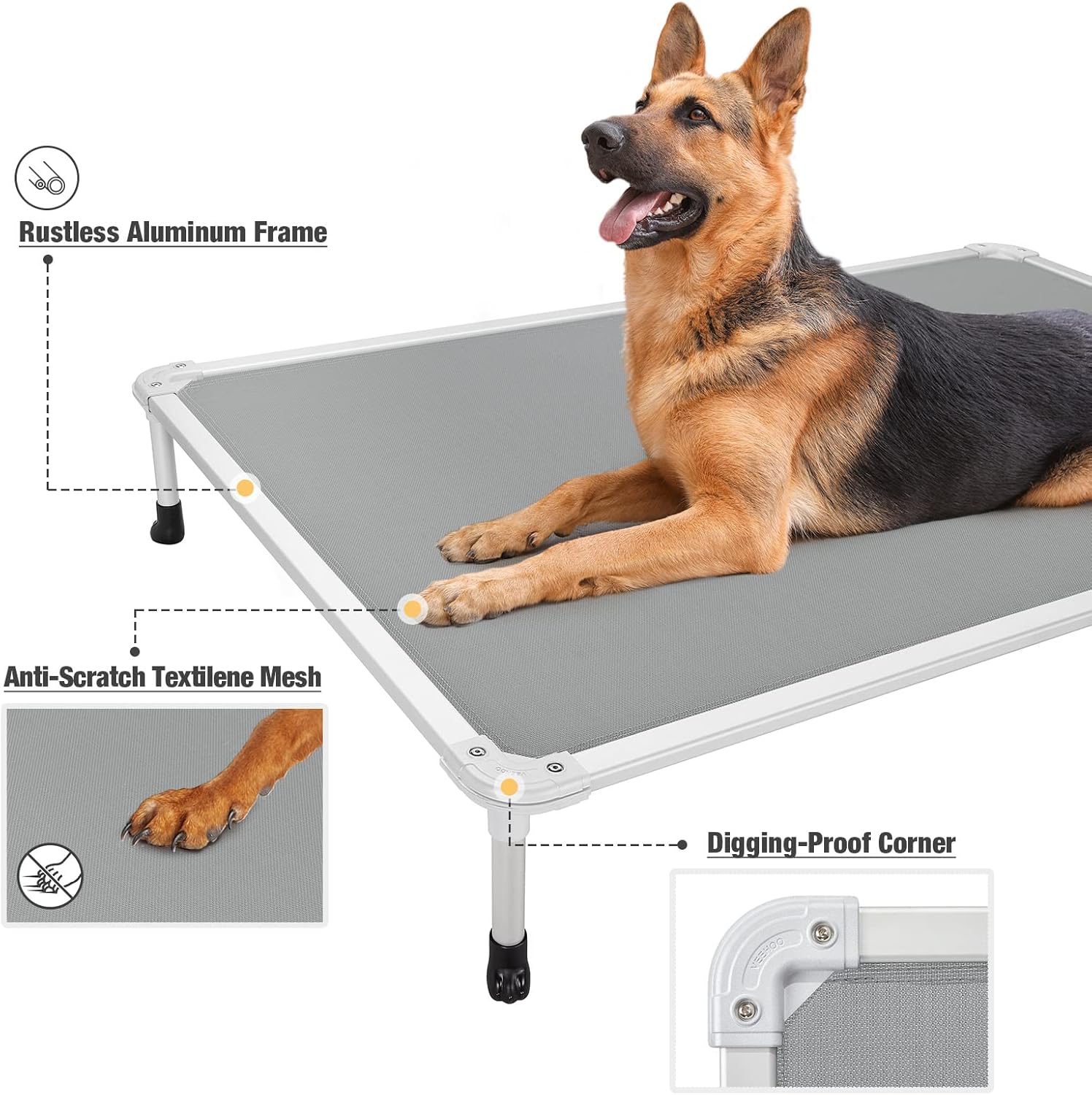 Rustless Aluminum Frame

Anti-Scratch Textilene Mesh

Digging-Proof Corner

VEEHOO