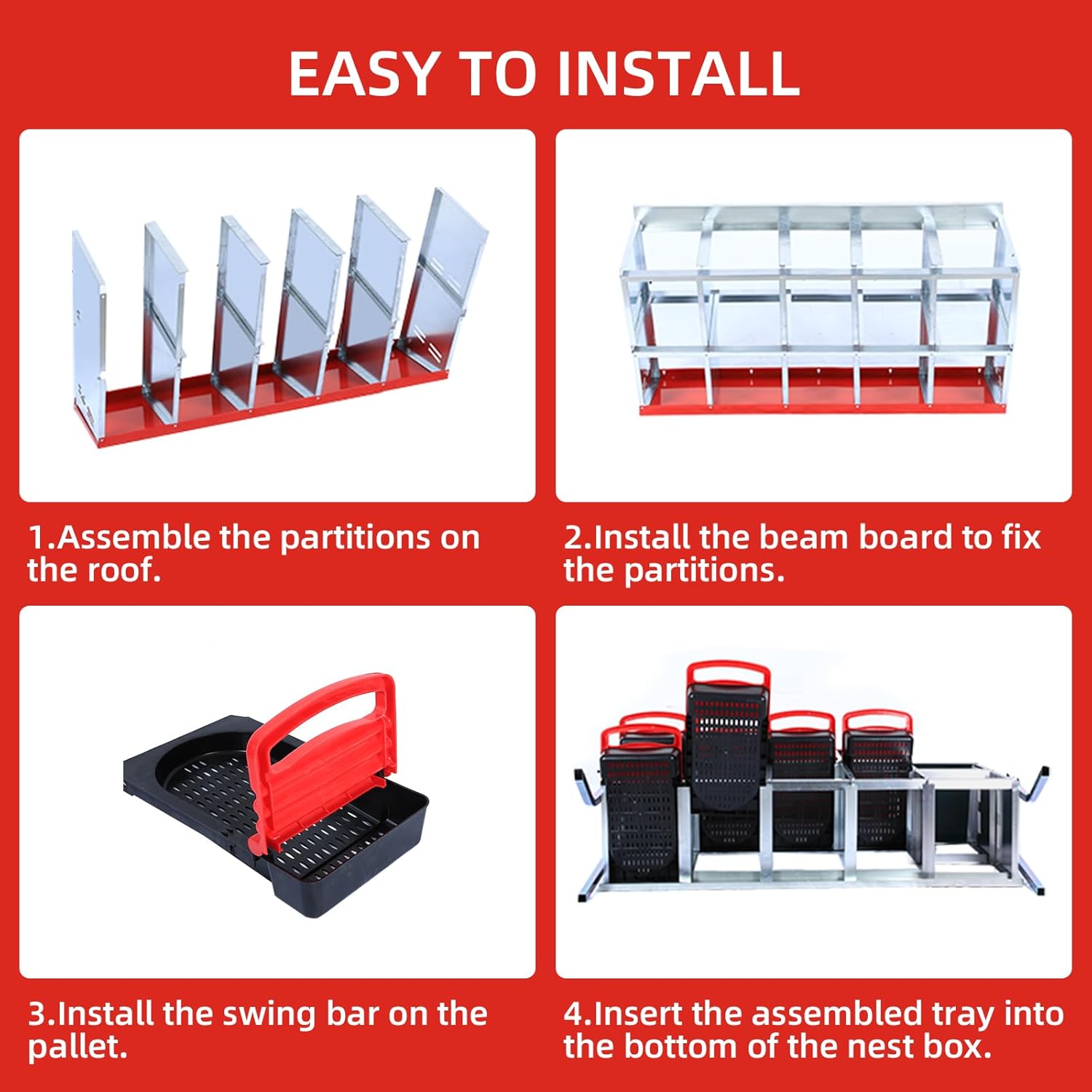 EASY TO INSTALL

1.Assemble the partitions on the roof.

2.Install the beam board to fix the partitions.

3.Install the swing bar on the pallet.

4.Insert the assembled tray into the bottom of the nest box.