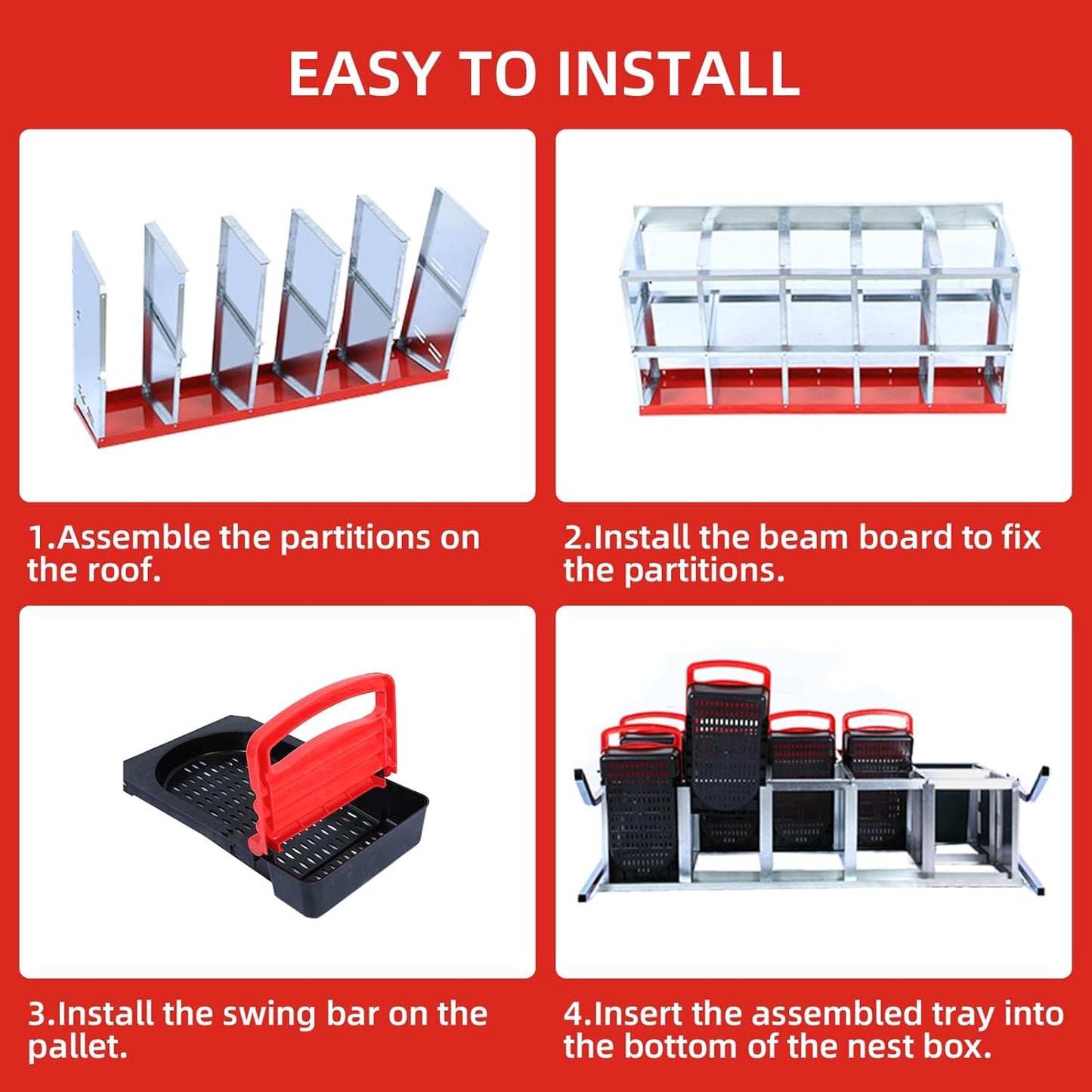 EASY TO INSTALL

1.Assemble the partitions on the roof.

2.Install the beam board to fix the partitions.

3.Install the swing bar on the pallet.

4.Insert the assembled tray into the bottom of the nest box.