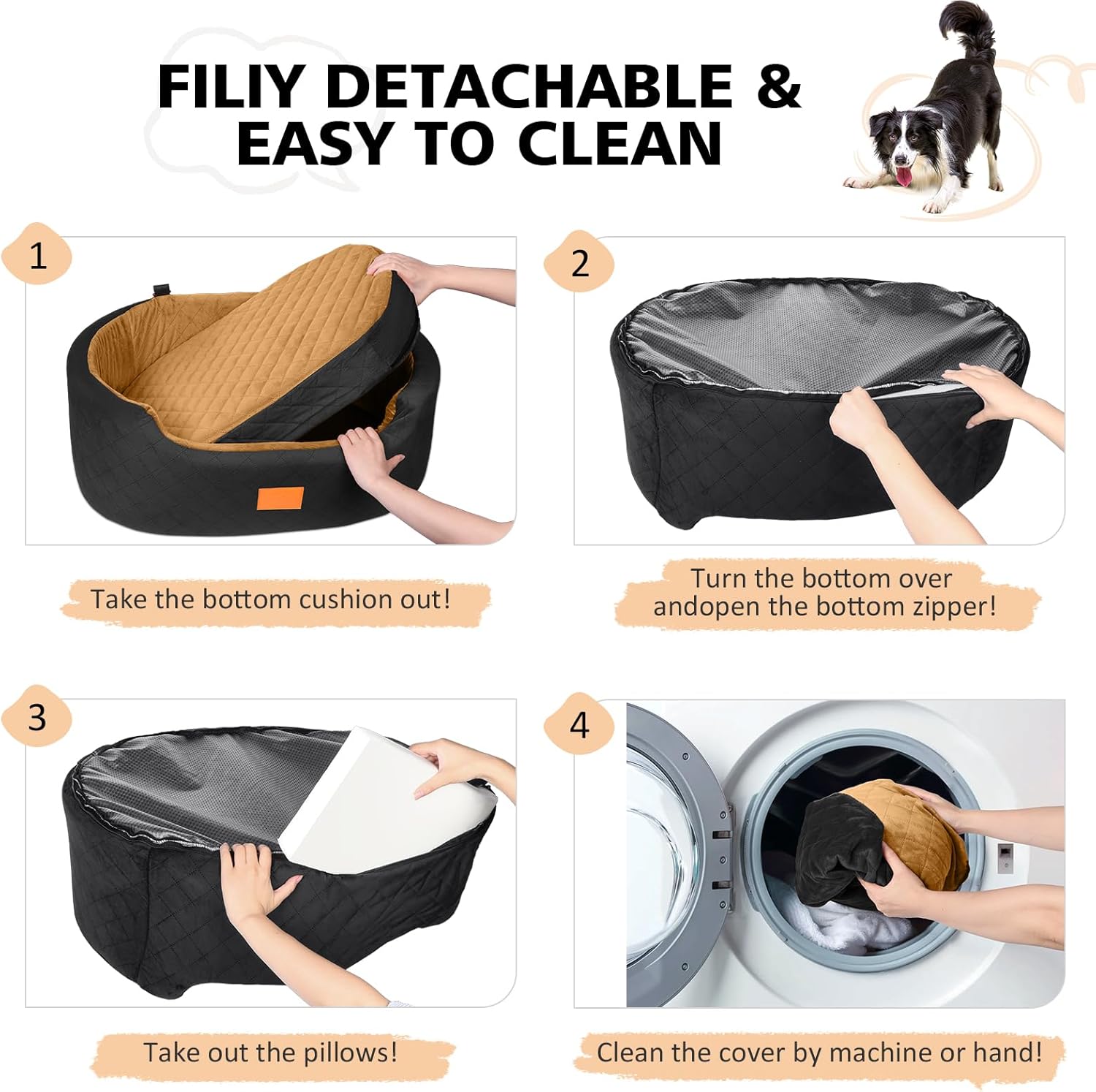 FILIY DETACHABLE & EASY TO CLEAN

1

Take the bottom cushion out!

2

Turn the bottom over andopen the bottom zipper!

3

Take out the pillows!

4

Clean the cover by machine or hand!