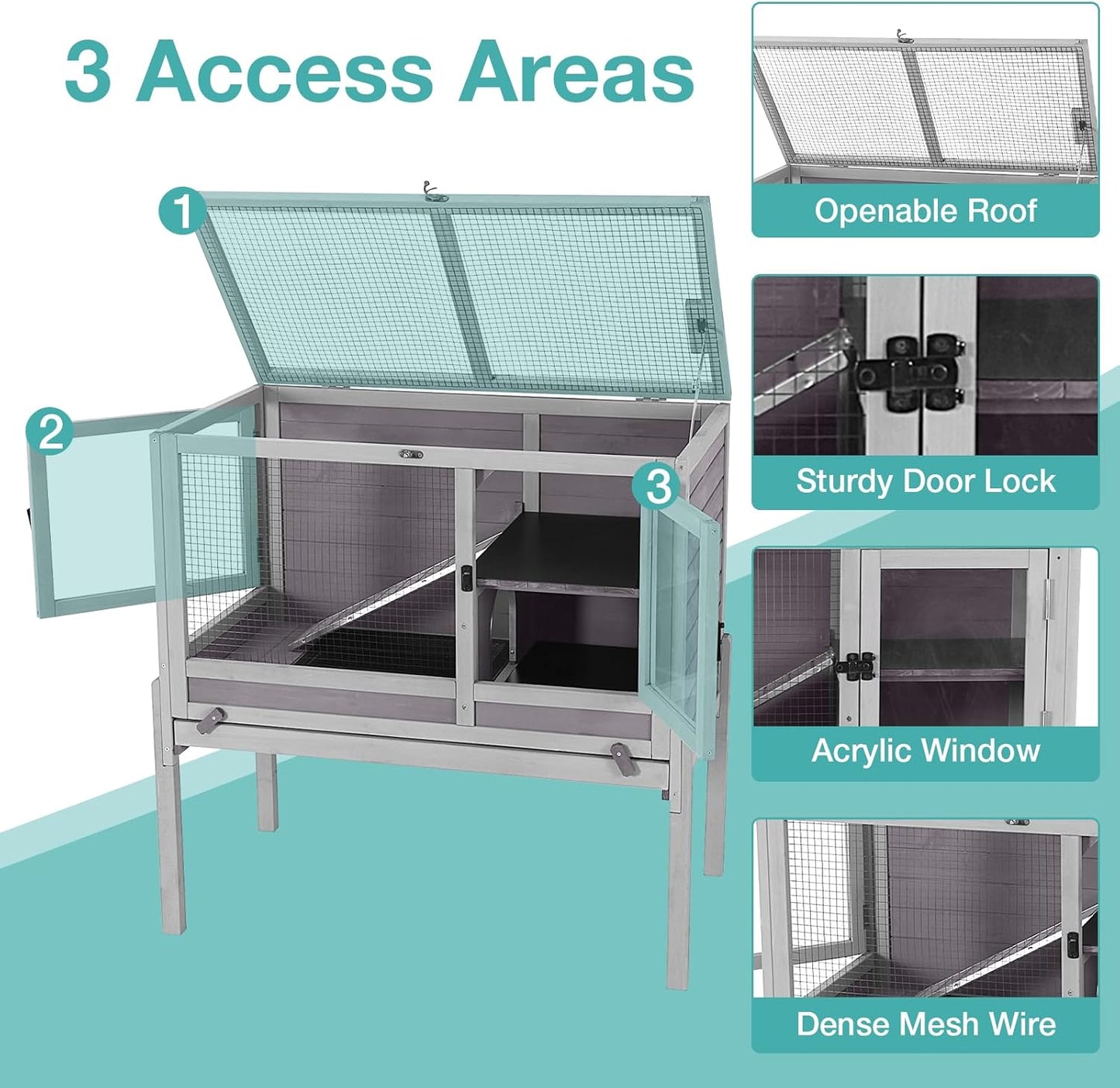 3 Access Areas

1

2

3

Openable Roof

Sturdy Door Lock

Acrylic Window

Dense Mesh Wire