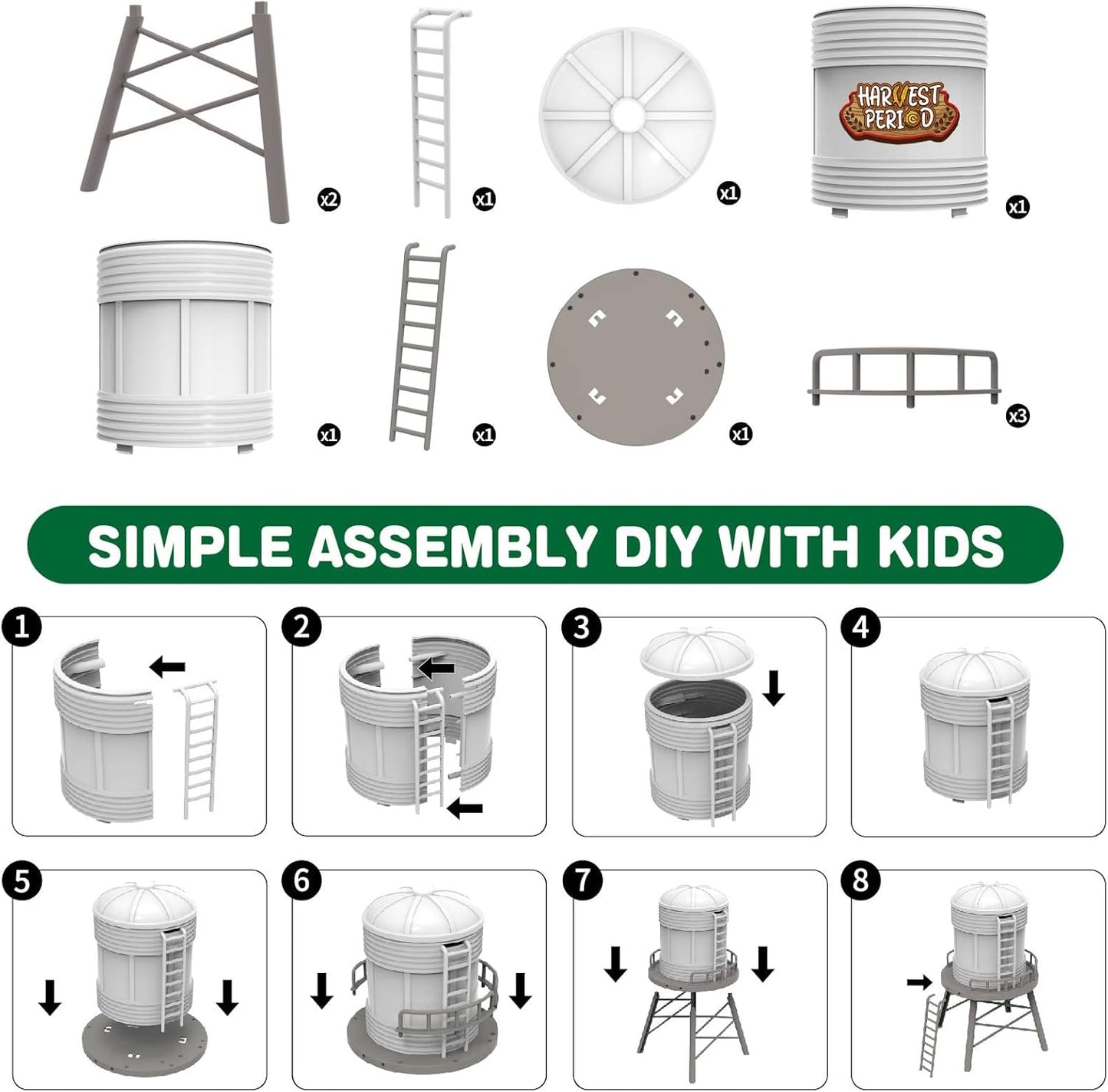 x2

x1

x1

HARVEST PERIOD

x1

x1

x1

x1

x3

SIMPLE ASSEMBLY DIY WITH KIDS

1

2

3

4

5

6

7

8