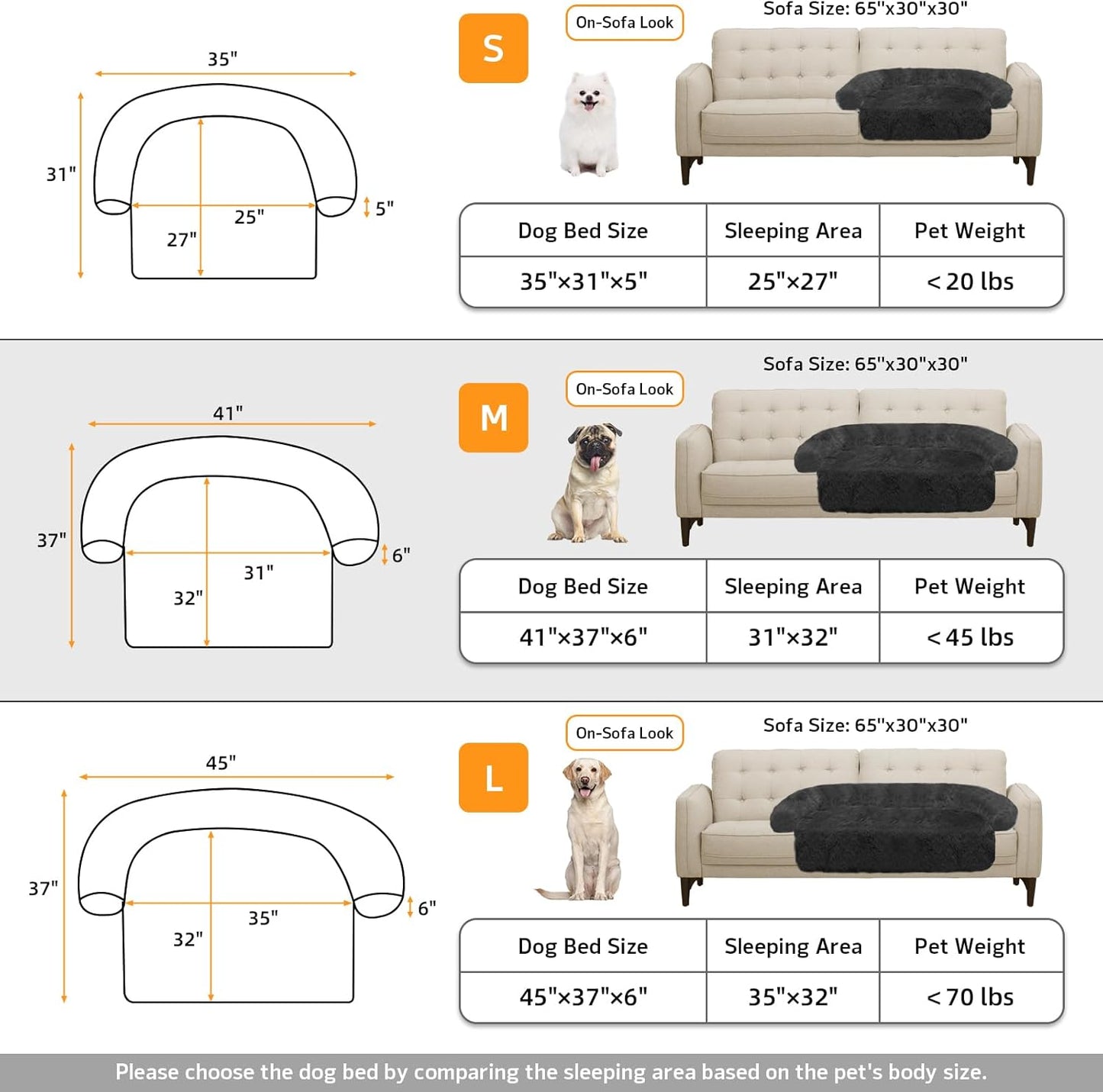 35"

31"

25"

27"

5"

S

On-Sofa Look

Sofa Size: 65"x30"x30"

| Dog Bed Size | Sleeping Area | Pet Weight |
|---|---|---|
| 35"×31"×5" | 25"×27" | < 20 lbs |

41"

37"

31"

32"

6"

M

On-Sofa Look

Sofa Size: 65"x30"x30"

| Dog Bed Size | Sleeping Area | Pet Weight |
|---|---|---|
| 41"×37"×6" | 31"×32" | < 45 lbs |

45"

37"

35"

32"

6"

L

On-Sofa Look

Sofa Size: 65"x30"x30"

| Dog Bed Size | Sleeping Area | Pet Weight |
|---|---|---|
| 45"×37"×6" | 35"×32" | < 70 lbs |

Please choose the dog bed by comparing the sleeping area based on the pet's body size.