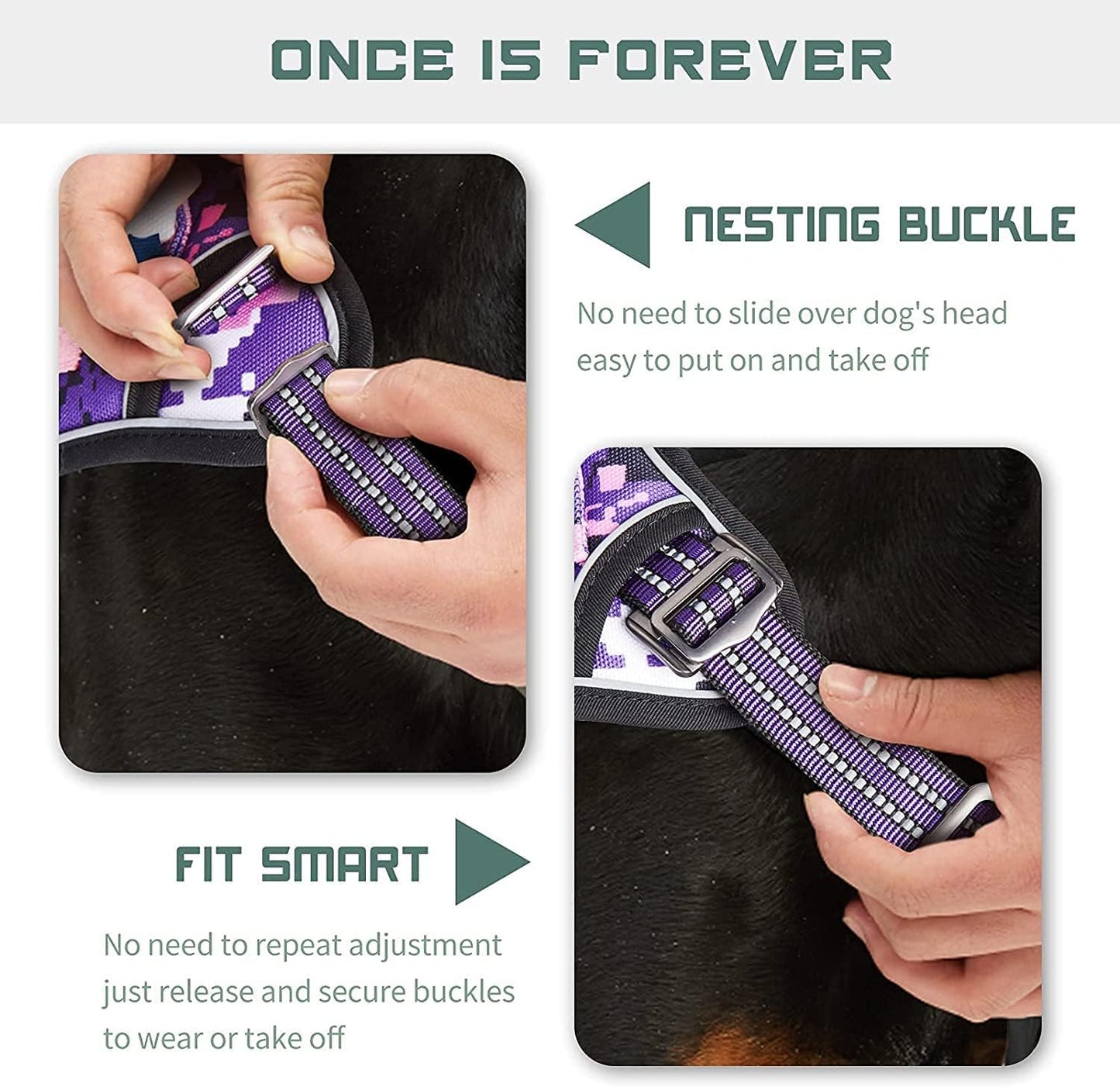 ONCE IS FOREVER

NESTING BUCKLE

No need to slide over dog's head
easy to put on and take off

FIT SMART

No need to repeat adjustment
just release and secure buckles
to wear or take off