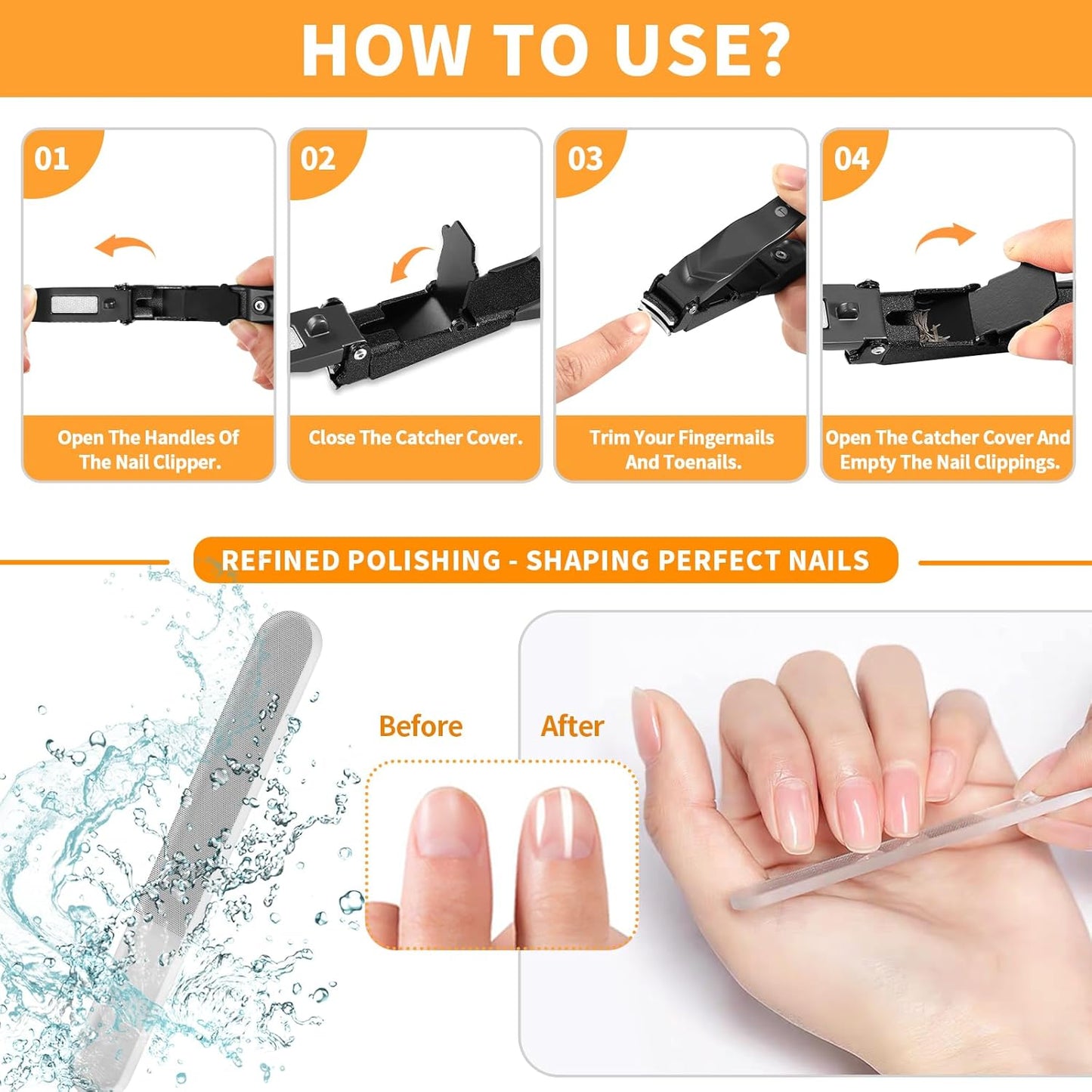 HOW TO USE?

01
Open The Handles Of The Nail Clipper.

02
Close The Catcher Cover.

03
Trim Your Fingernails And Toenails.

04
Open The Catcher Cover And Empty The Nail Clippings.

REFINED POLISHING - SHAPING PERFECT NAILS

Before

After