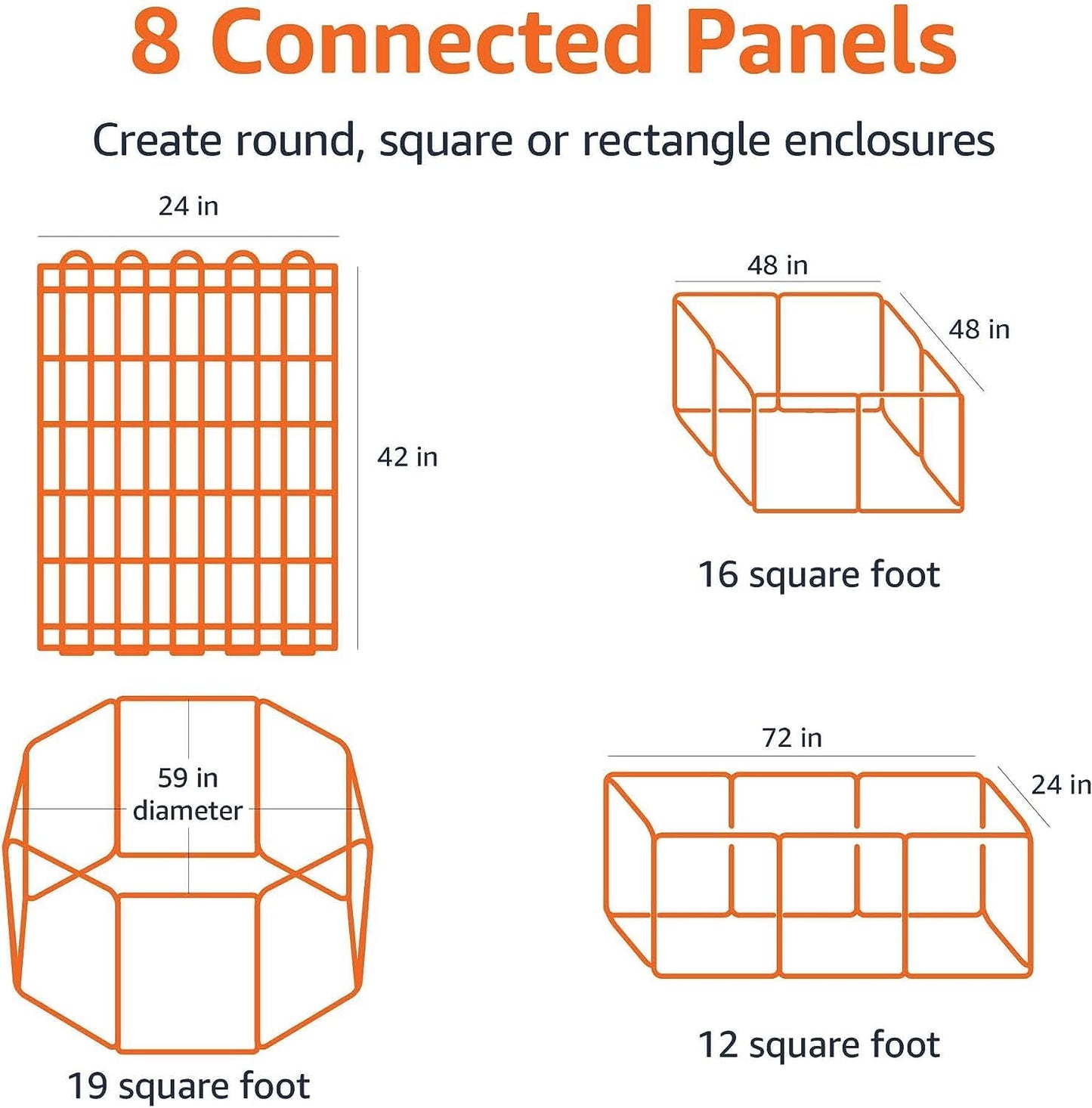 8 Connected Panels

Create round, square or rectangle enclosures

24 in

42 in

48 in

48 in

16 square foot

59 in diameter

19 square foot

72 in

24 in

12 square foot