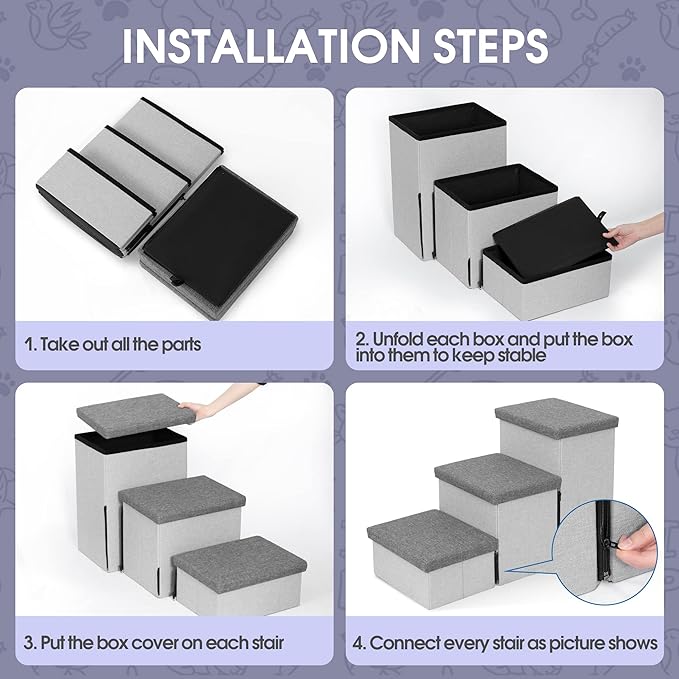 INSTALLATION STEPS

1. Take out all the parts

2. Unfold each box and put the box into them to keep stable

3. Put the box cover on each stair

4. Connect every stair as picture shows