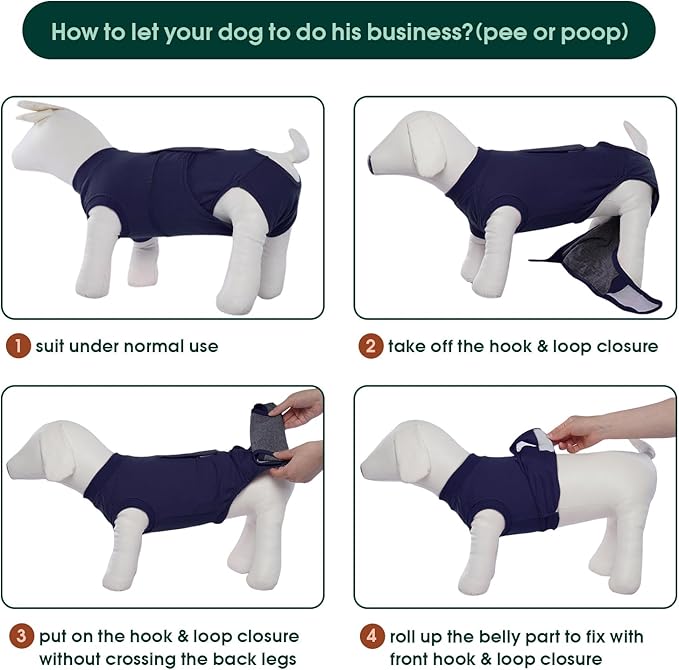 How to let your dog to do his business?(pee or poop)

1 suit under normal use

2 take off the hook & loop closure

3 put on the hook & loop closure without crossing the back legs

4 roll up the belly part to fix with front hook & loop closure