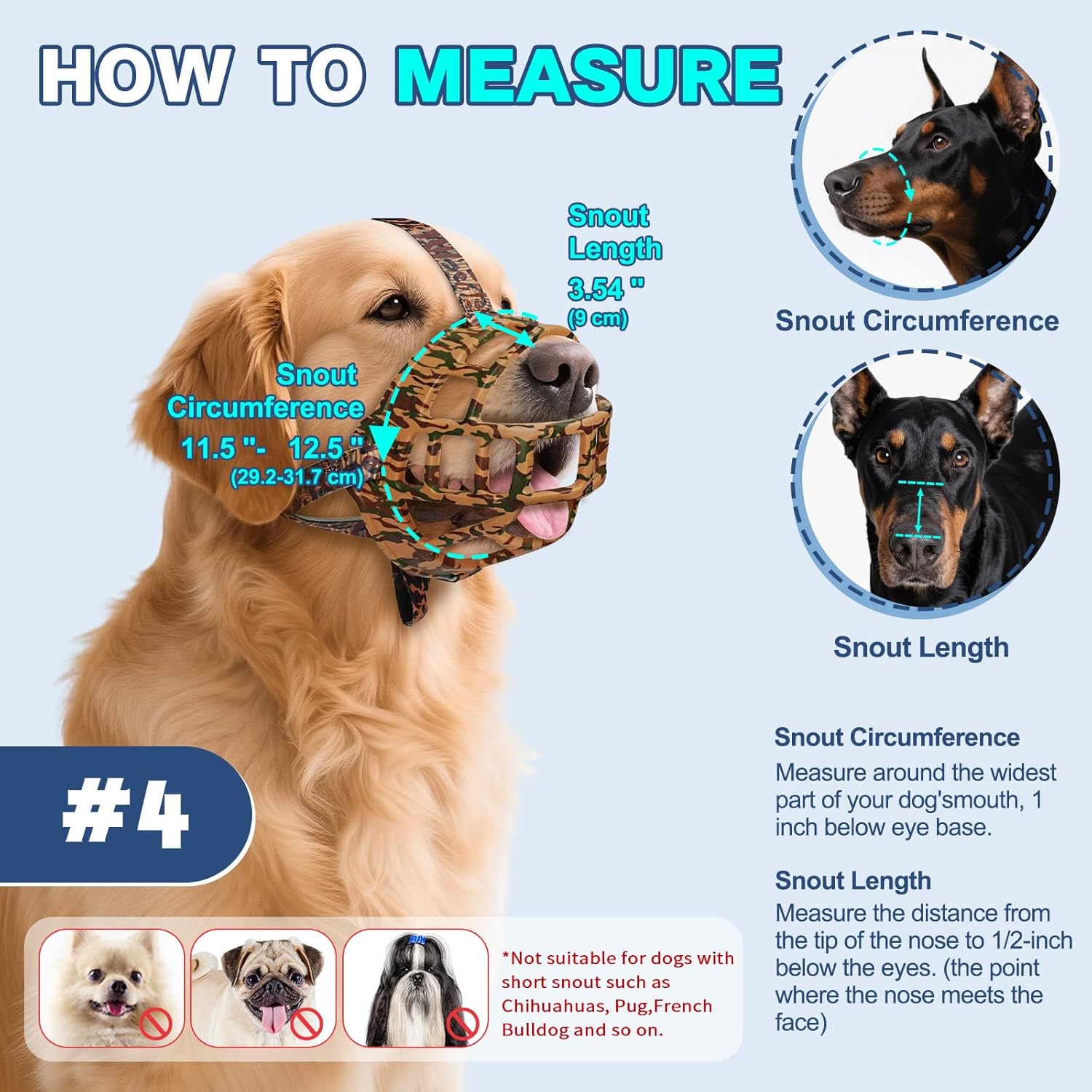 HOW TO MEASURE

Snout Length
3.54 "
(9 cm)

Snout Circumference
11.5 "- 12.5 "
(29.2-31.7 cm)

Snout Circumference

Snout Length

#4

Snout Circumference
Measure around the widest part of your dog'smouth, 1 inch below eye base.

Snout Length
Measure the distance from the tip of the nose to 1/2-inch below the eyes. (the point where the nose meets the face)

*Not suitable for dogs with short snout such as Chihuahuas, Pug,French Bulldog and so on.