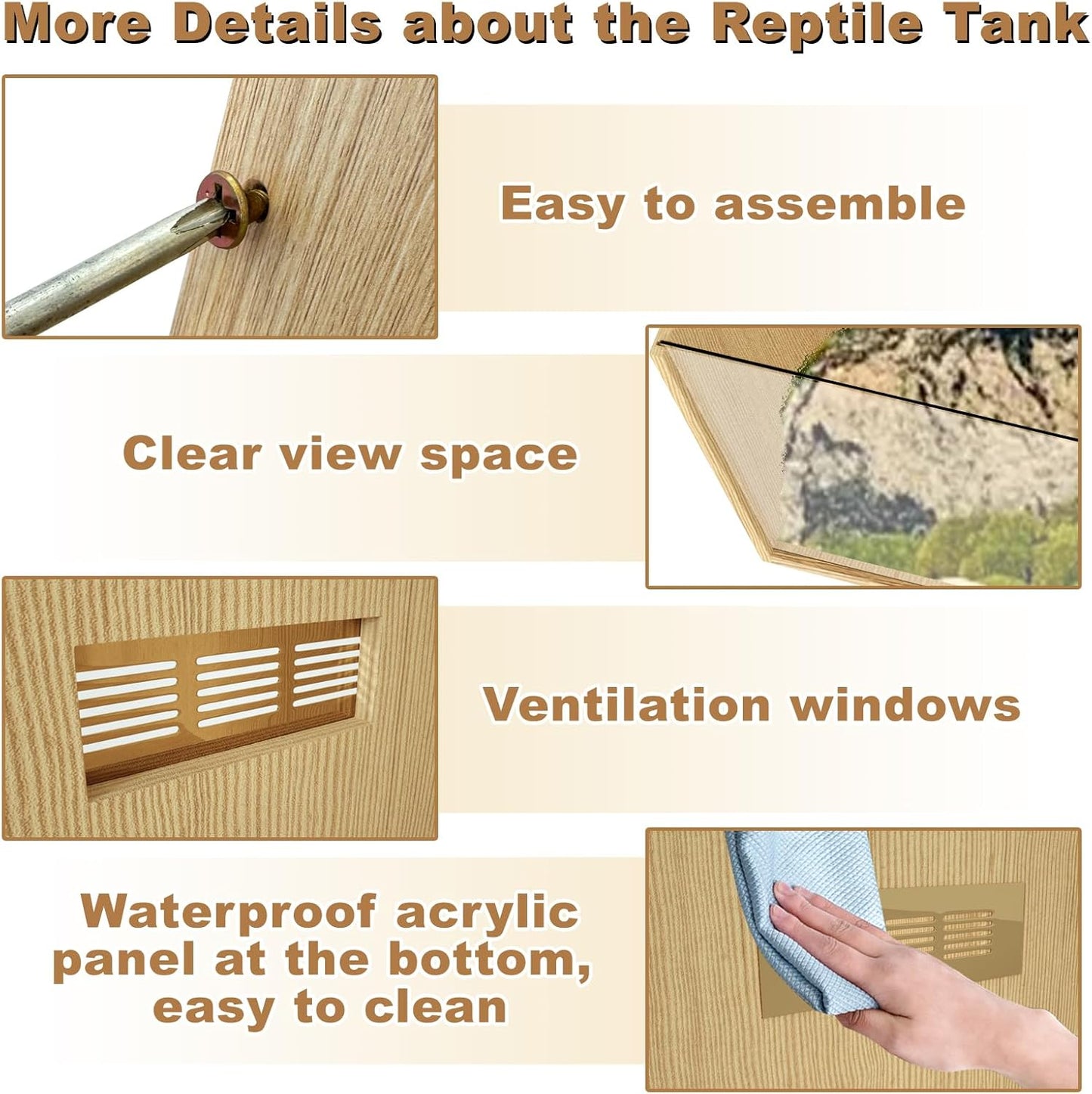 More Details about the Reptile Tank

Easy to assemble

Clear view space

Ventilation windows

Waterproof acrylic panel at the bottom, easy to clean