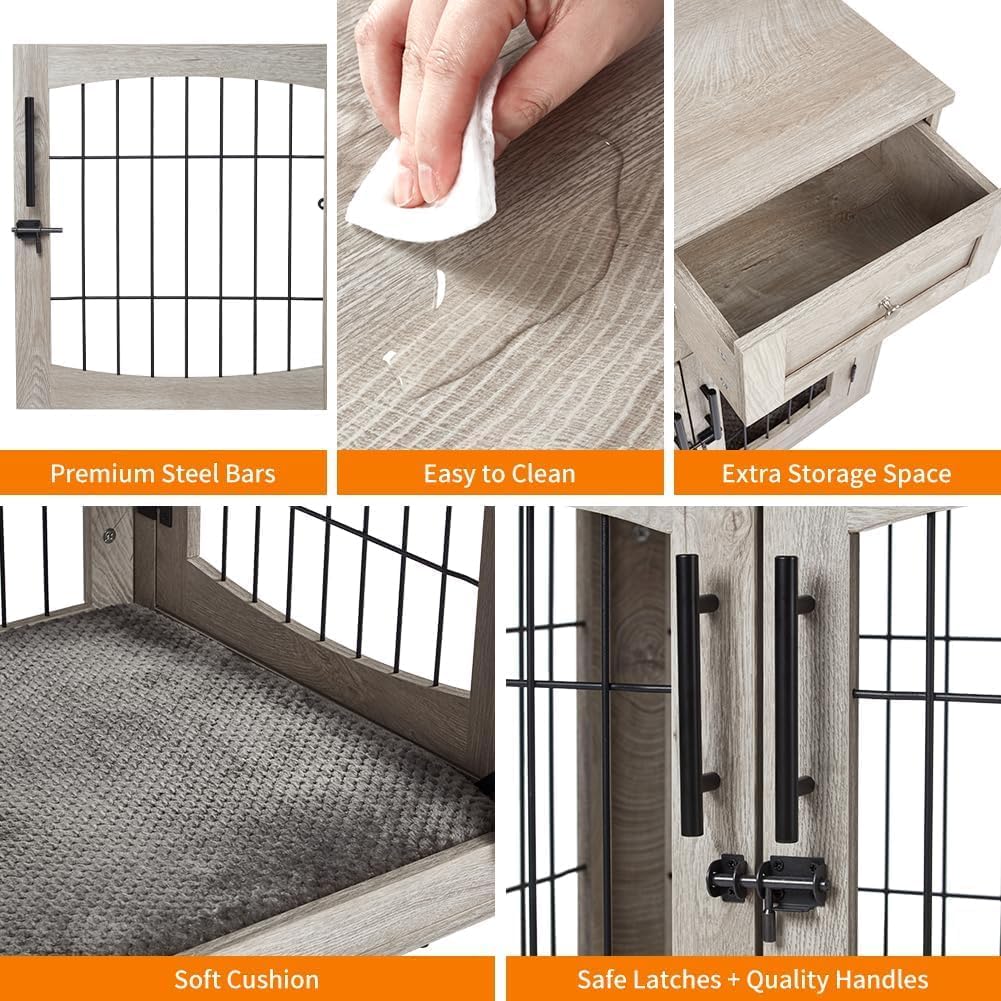 Premium Steel Bars

Easy to Clean

Extra Storage Space

Soft Cushion

Safe Latches + Quality Handles