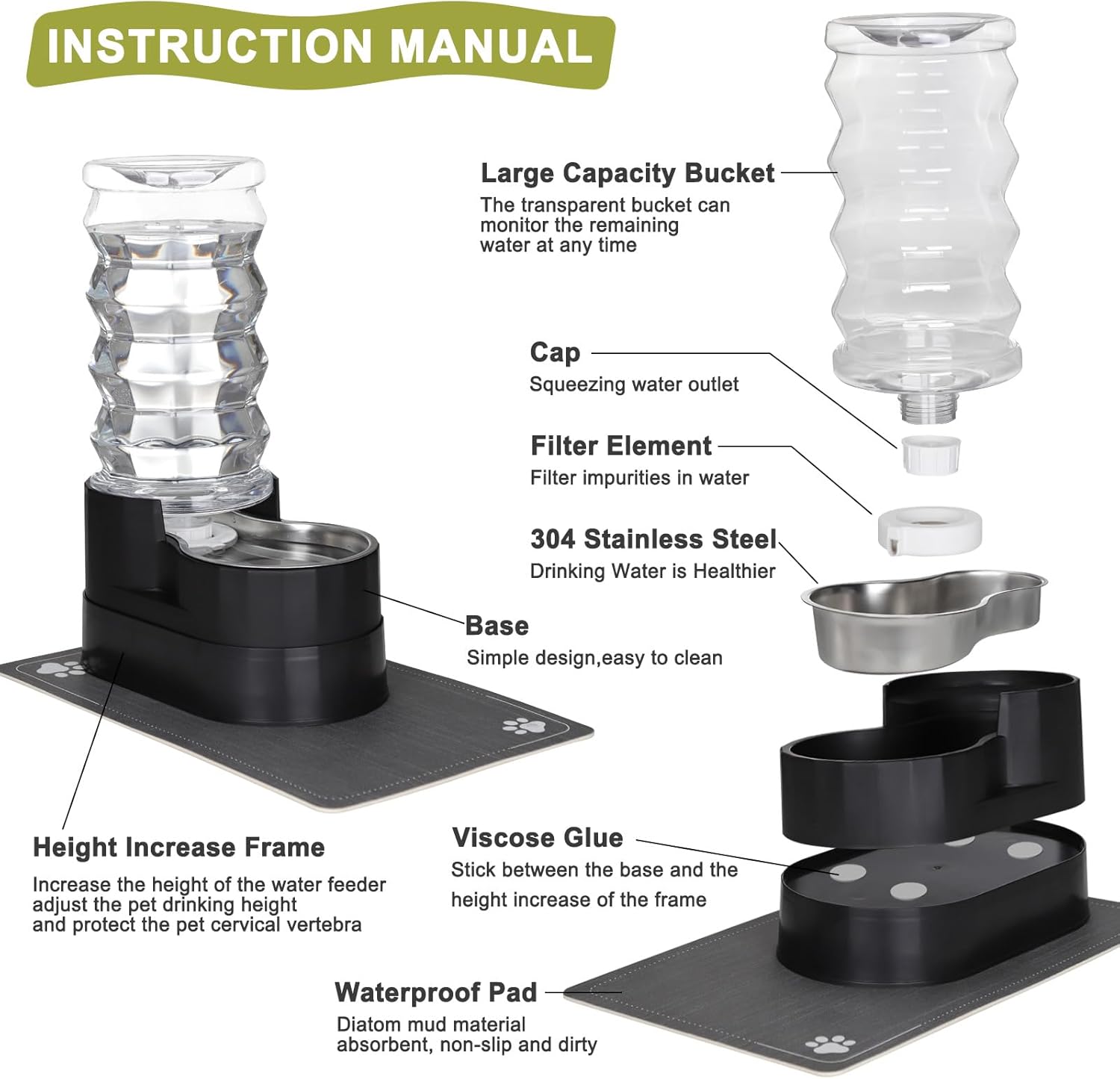 INSTRUCTION MANUAL

Large Capacity Bucket
The transparent bucket can monitor the remaining water at any time

Cap
Squeezing water outlet

Filter Element
Filter impurities in water

304 Stainless Steel
Drinking Water is Healthier

Base
Simple design,easy to clean

Height Increase Frame
Increase the height of the water feeder adjust the pet drinking height and protect the pet cervical vertebra

Viscose Glue
Stick between the base and the height increase of the frame

Waterproof Pad
Diatom mud material absorbent, non-slip and dirty